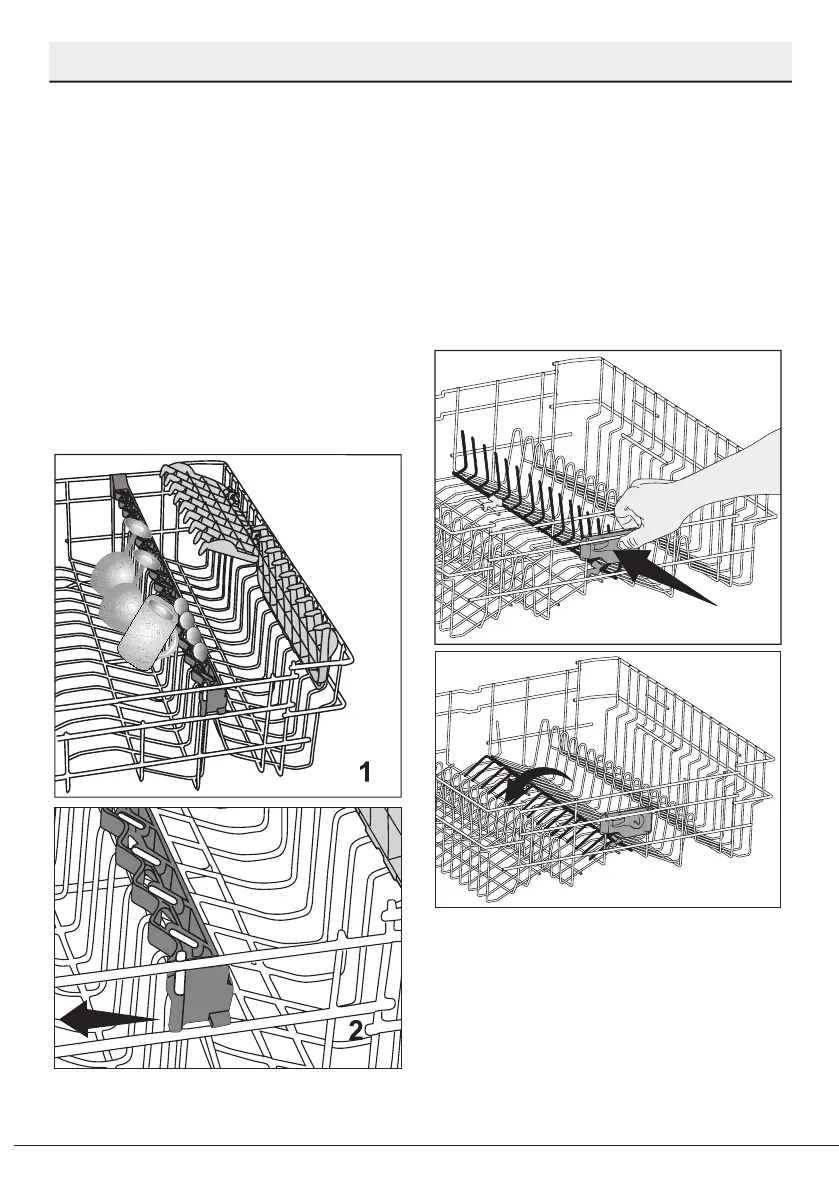 1

2