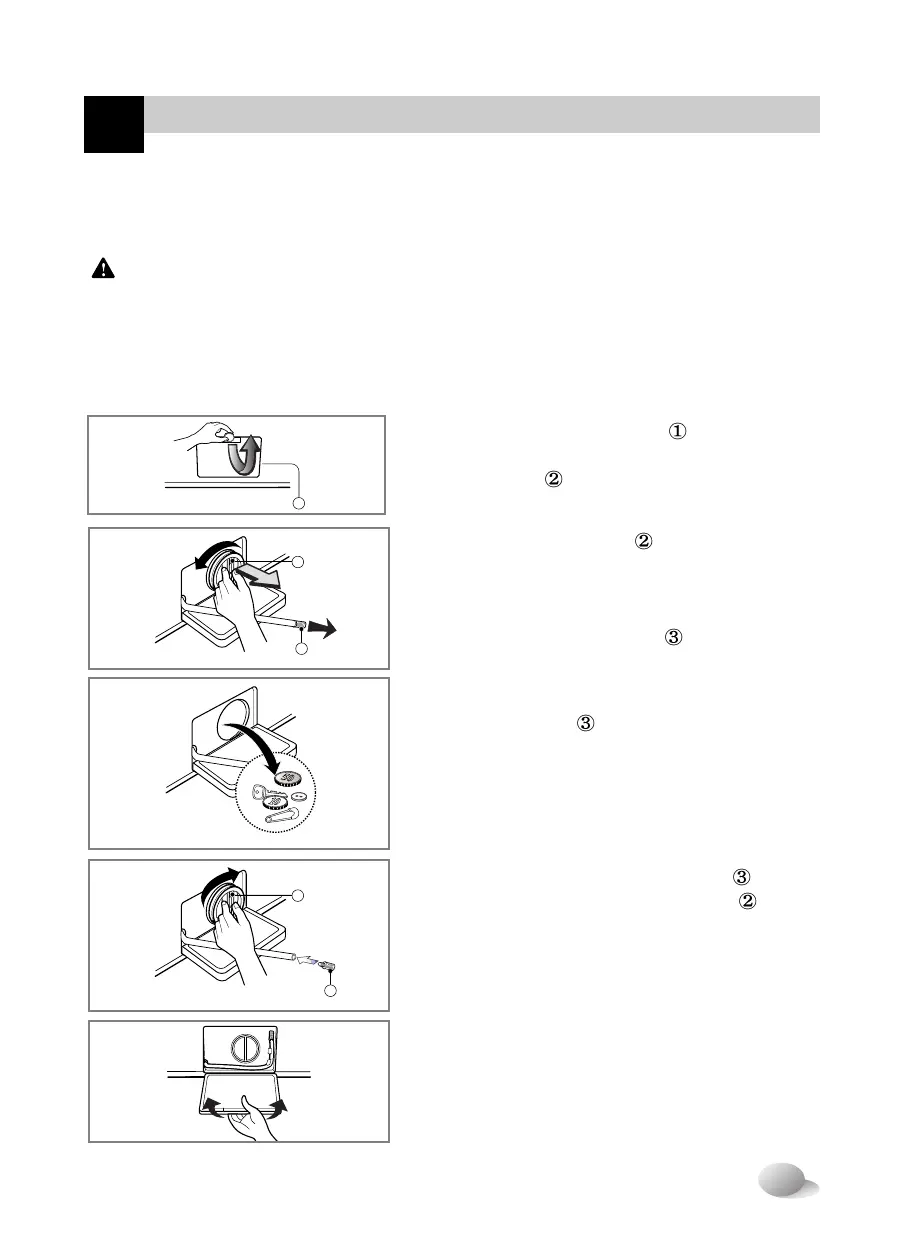 ①

②

②

③

③

③

②