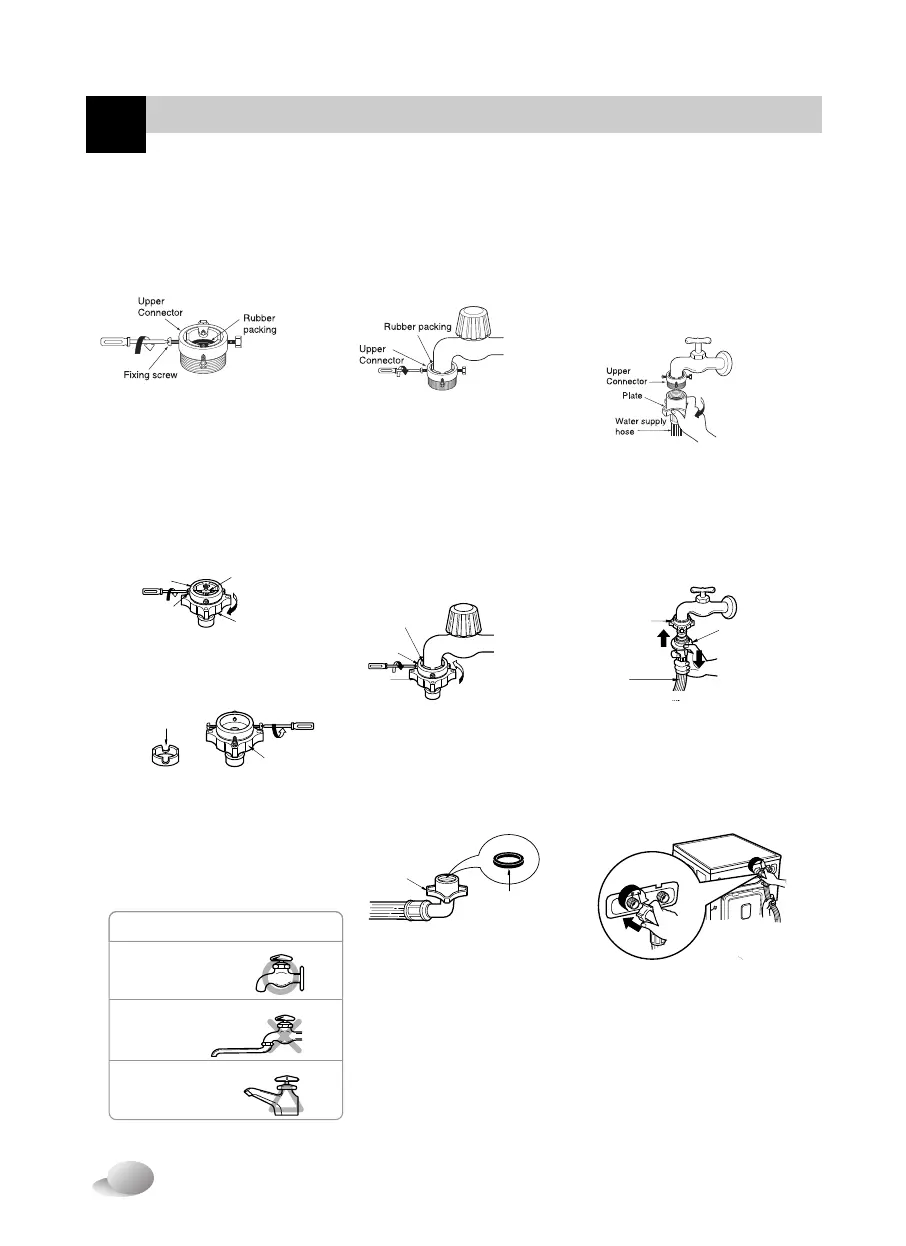 Upper Connector

Rubber packing

Fixing screw

Rubber packing

Upper Connector

Upper Connector

Plate

Water supply hose