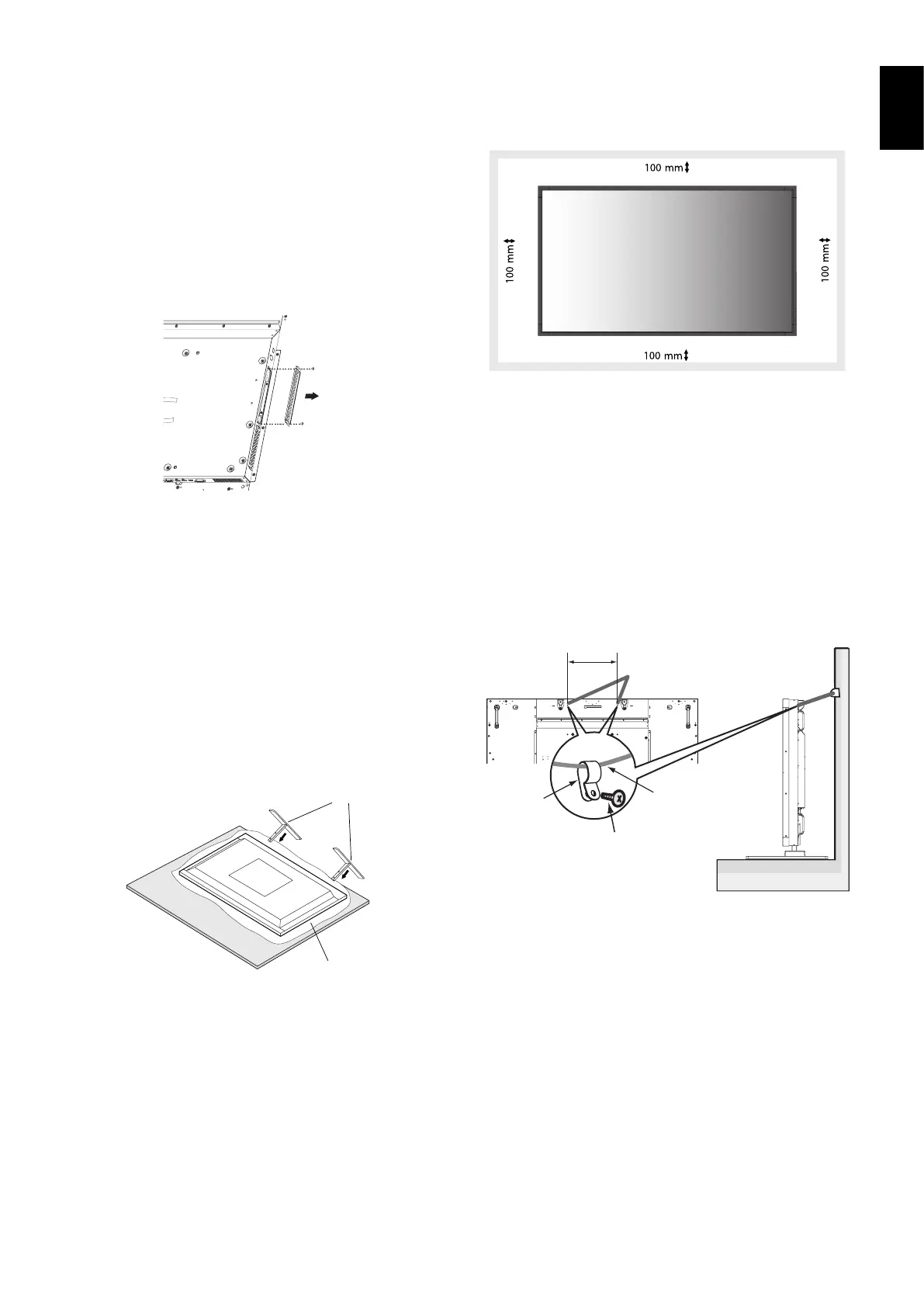 100 mm

100 mm

100 mm

100 mm