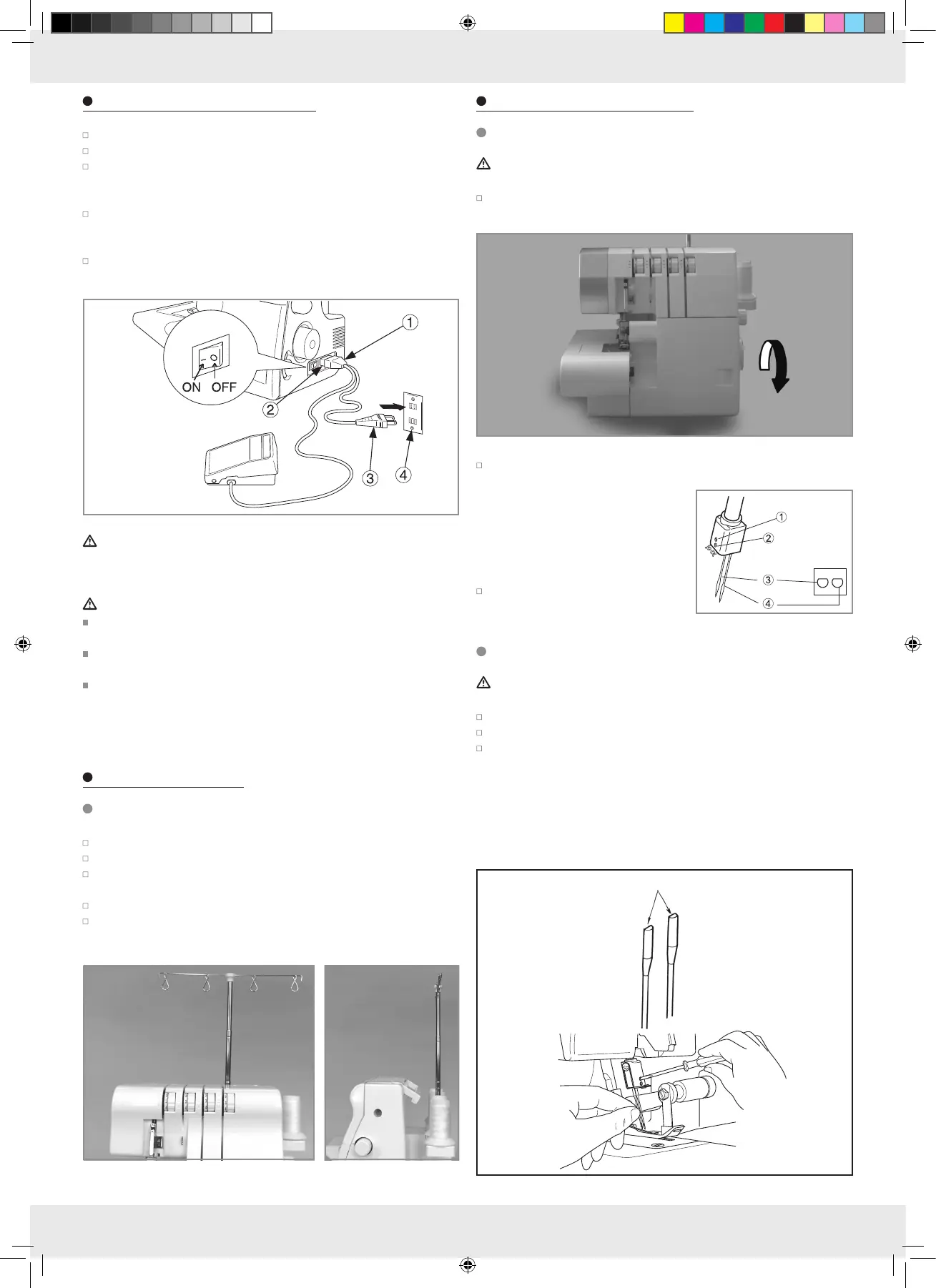 ON OFF

1

2

3

4

1

2

3

4