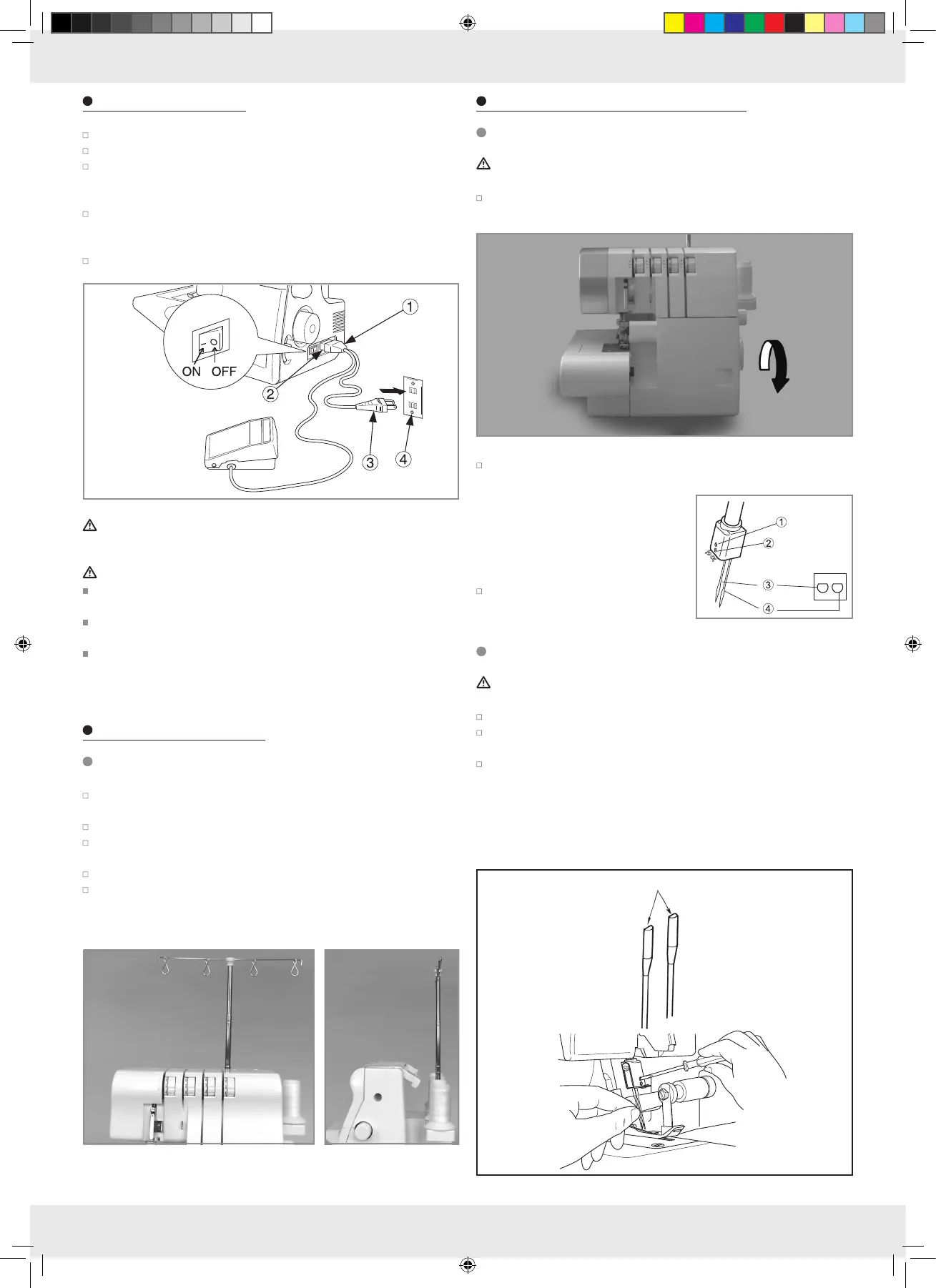 ON OFF

1

2

3

4

1

2

3

4