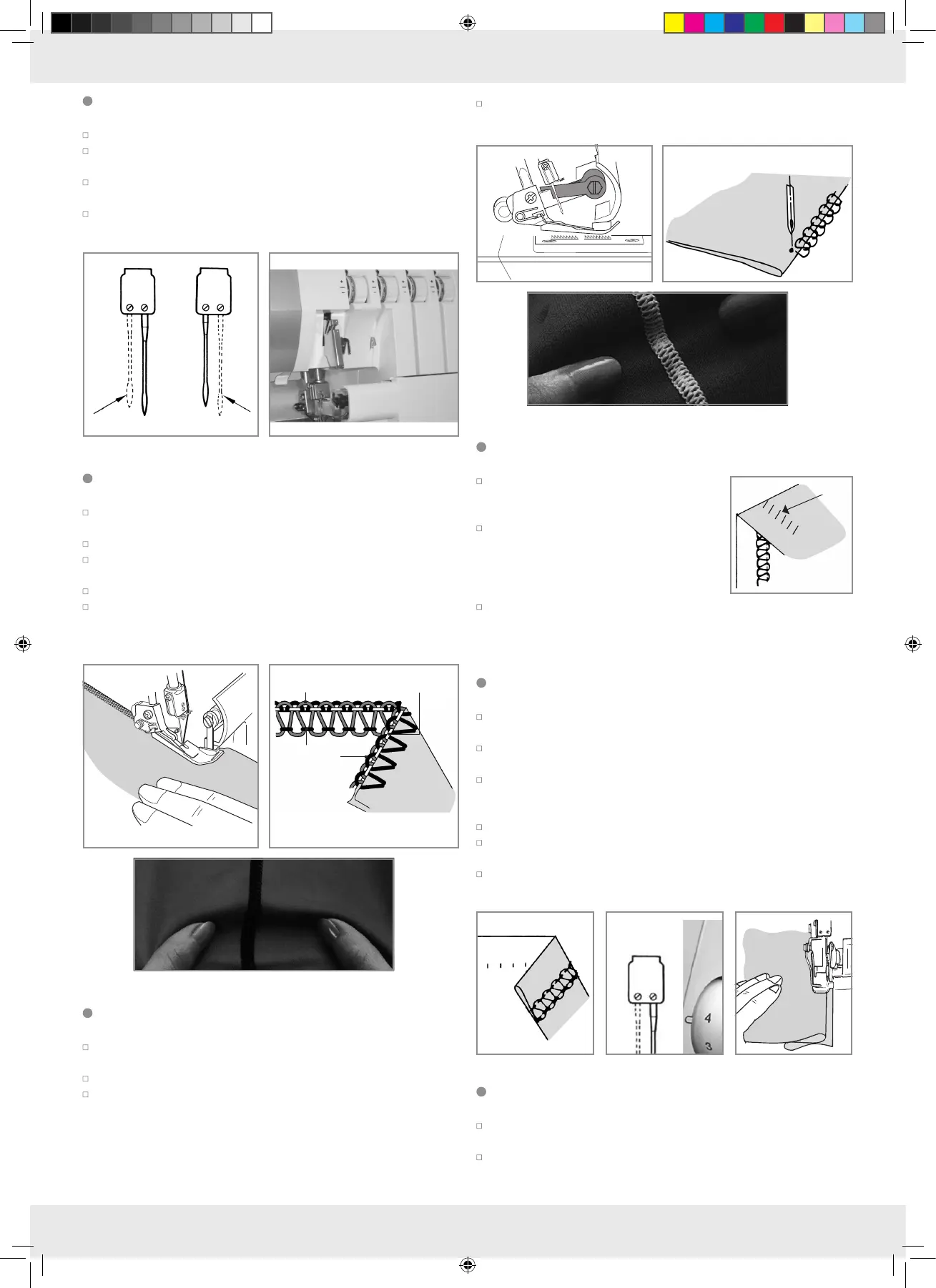 4
3