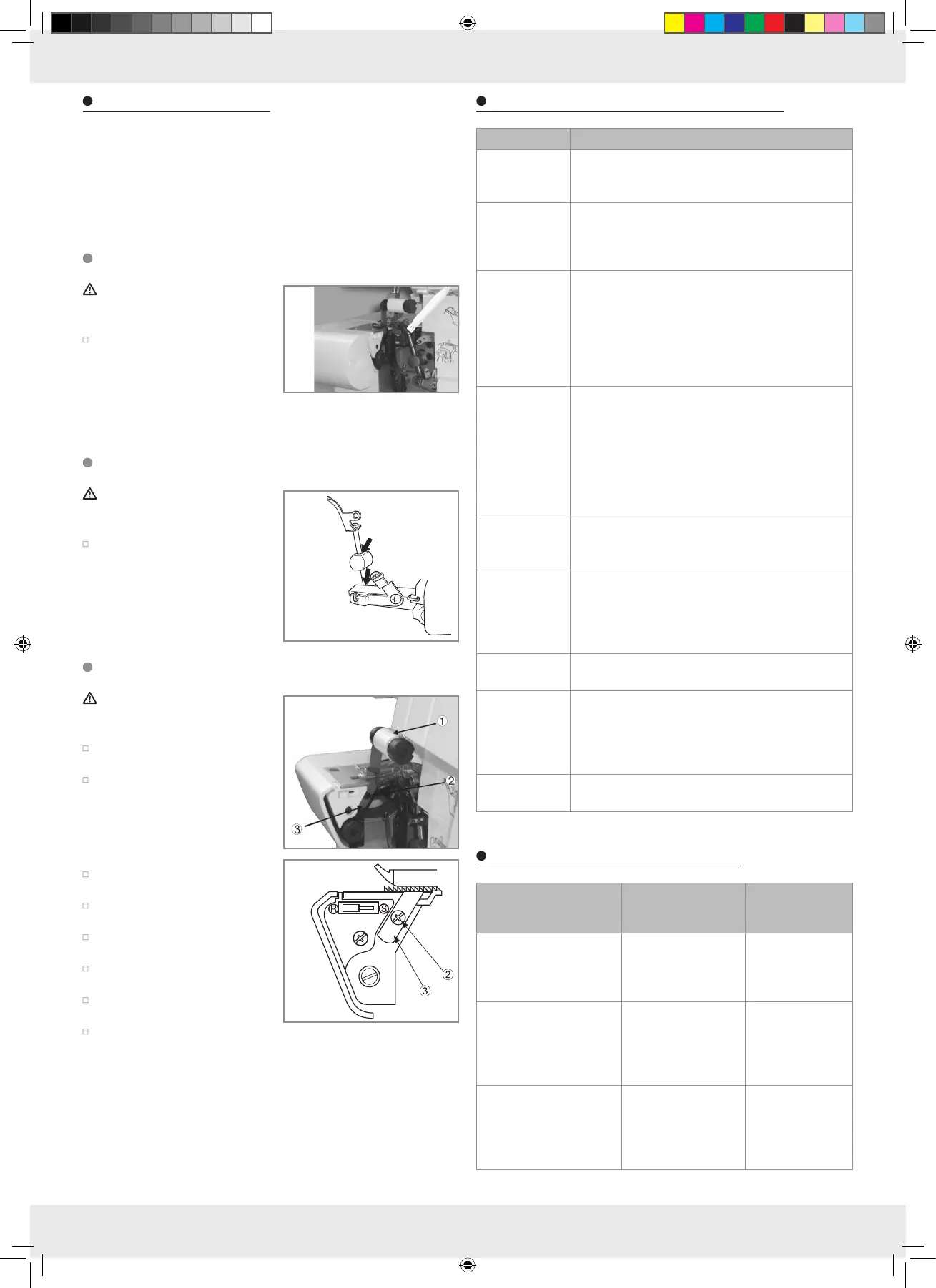 1

2

3

R S

2

3