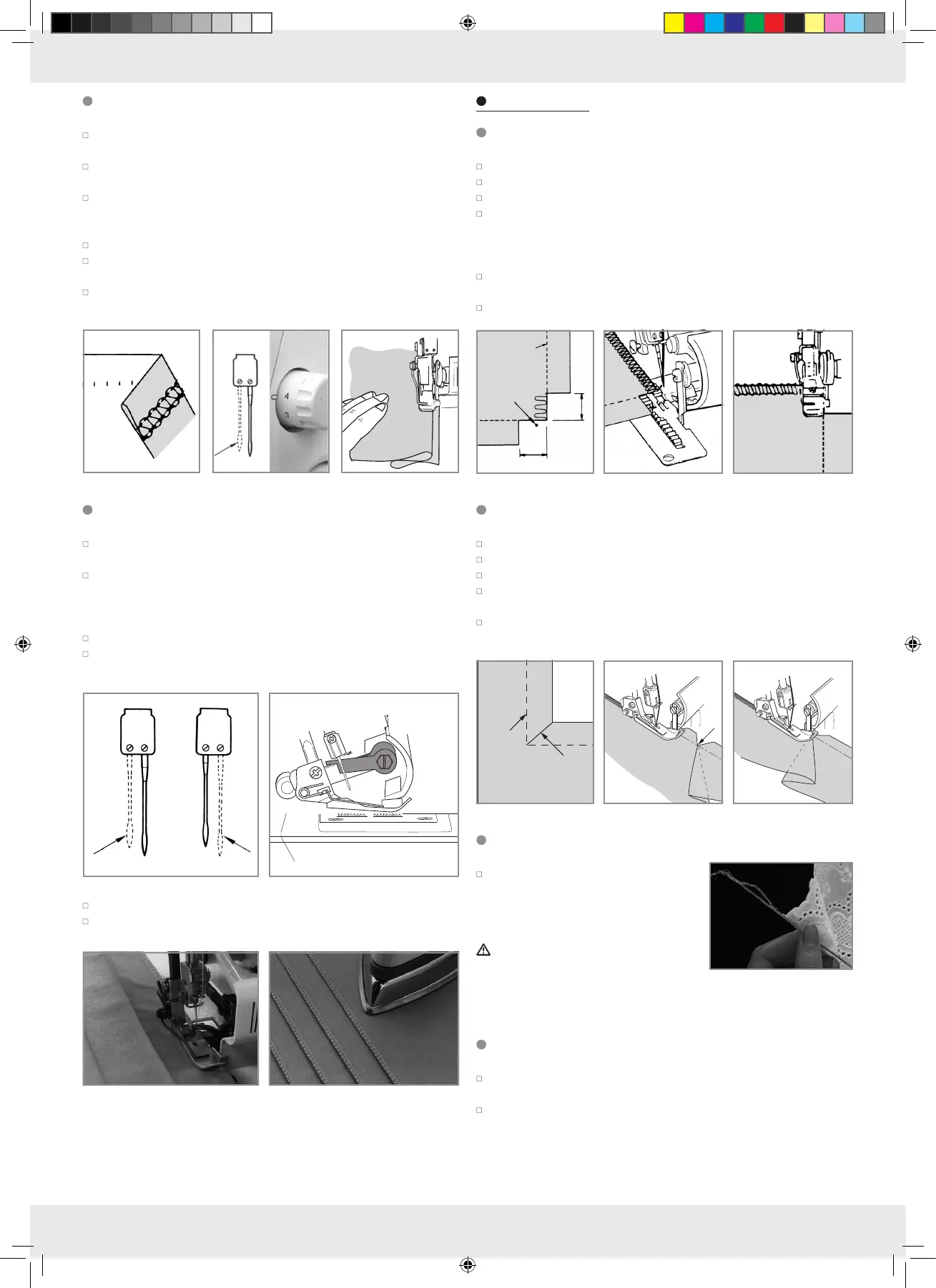 4

3