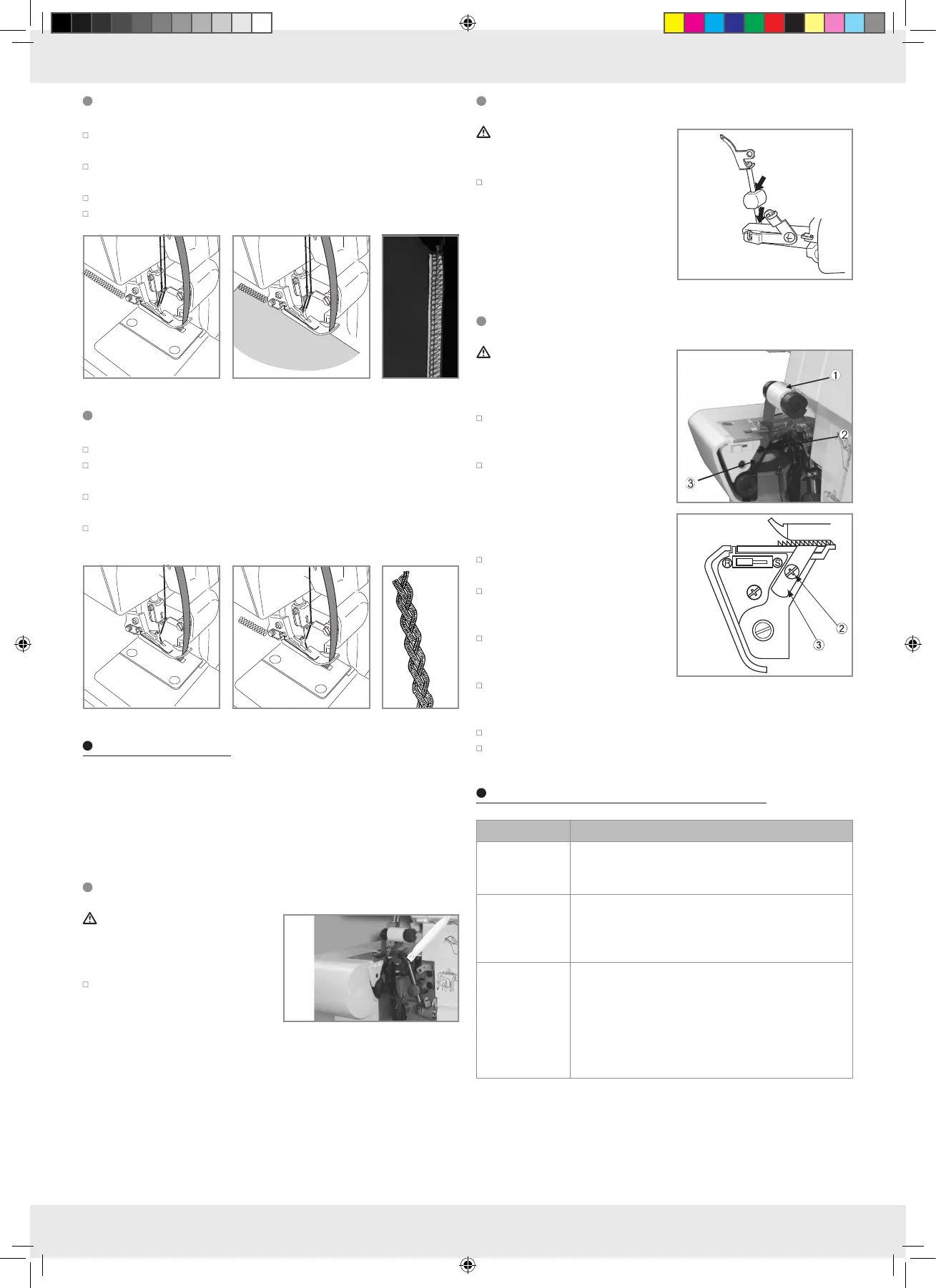 1

2

3

R

S

2

3