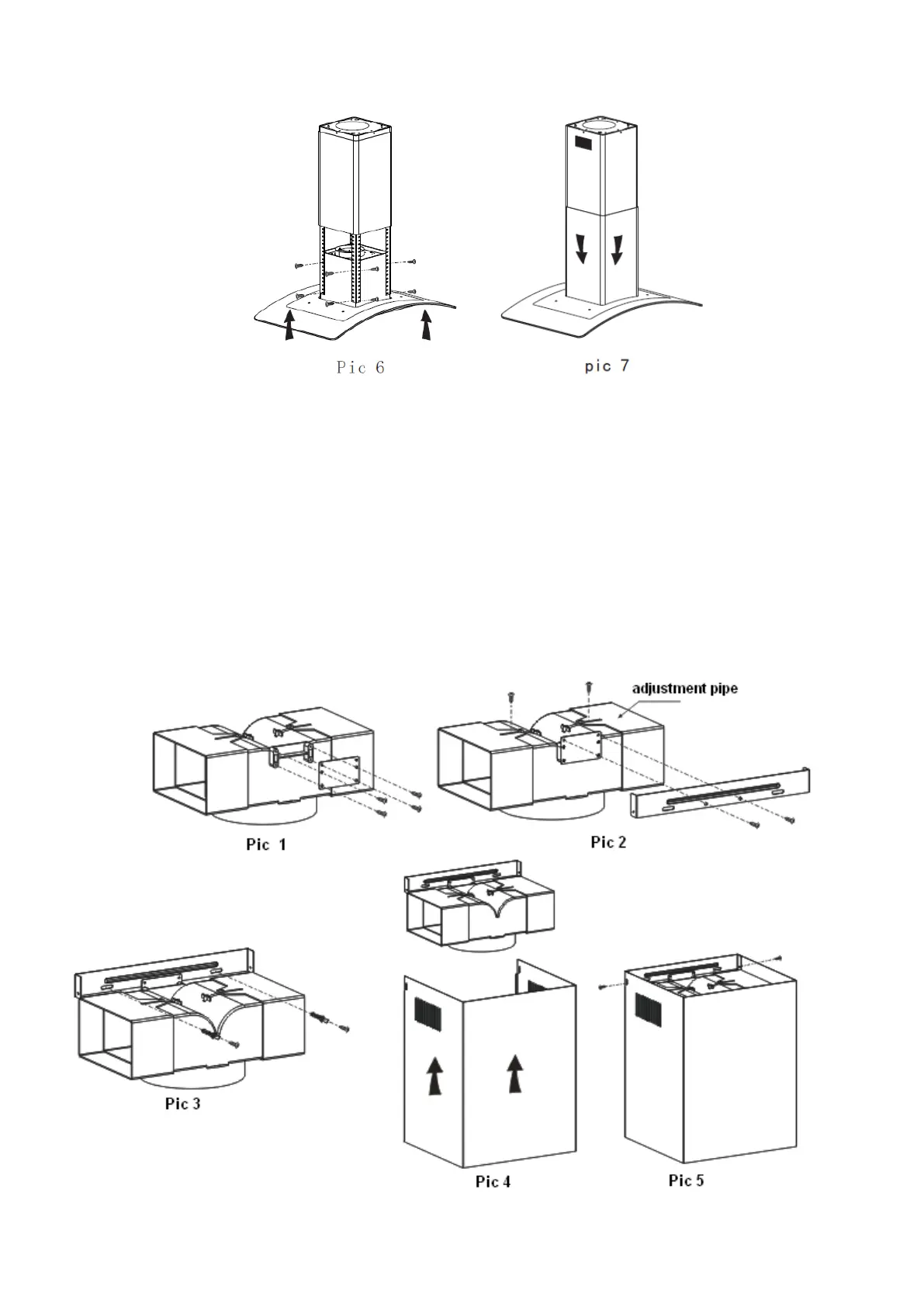 Pic 6

pic 7

adjustment pipe

Pic 1

Pic 2

Pic 3

Pic 4

Pic 5