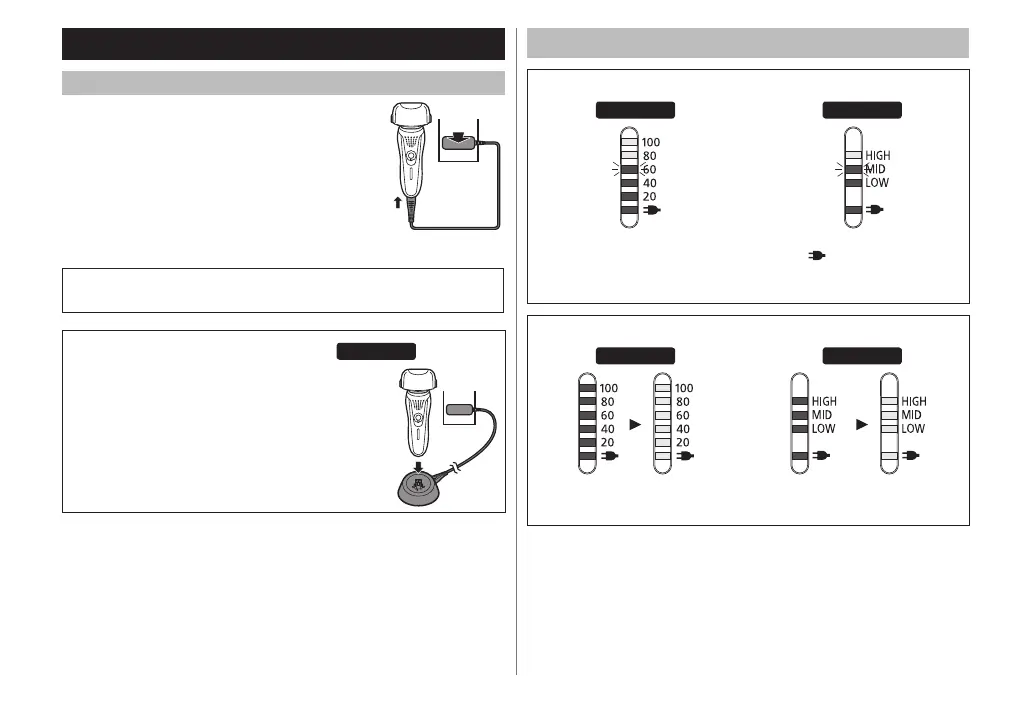 100
80
60
40
20

HIGH
MID
LOW

100
80
60
40
20

100
80
60
40
20

HIGH
MID
LOW

HIGH
MID
LOW