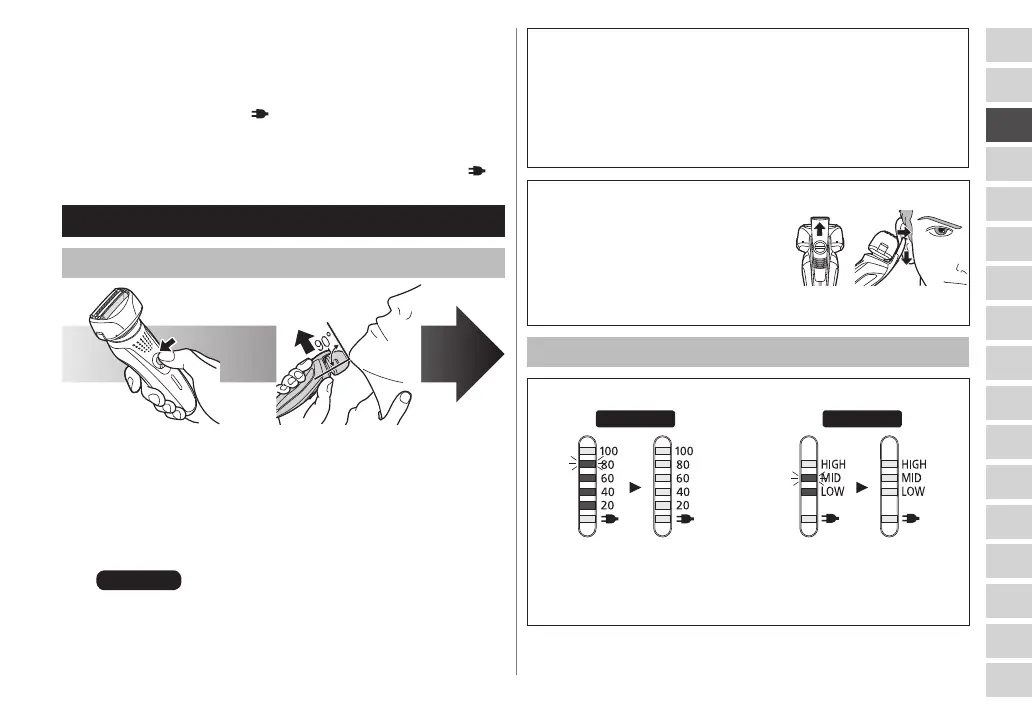 90°

100
80
60
40
20

100
80
60
40
20

HIGH
MID
LOW

HIGH
MID
LOW