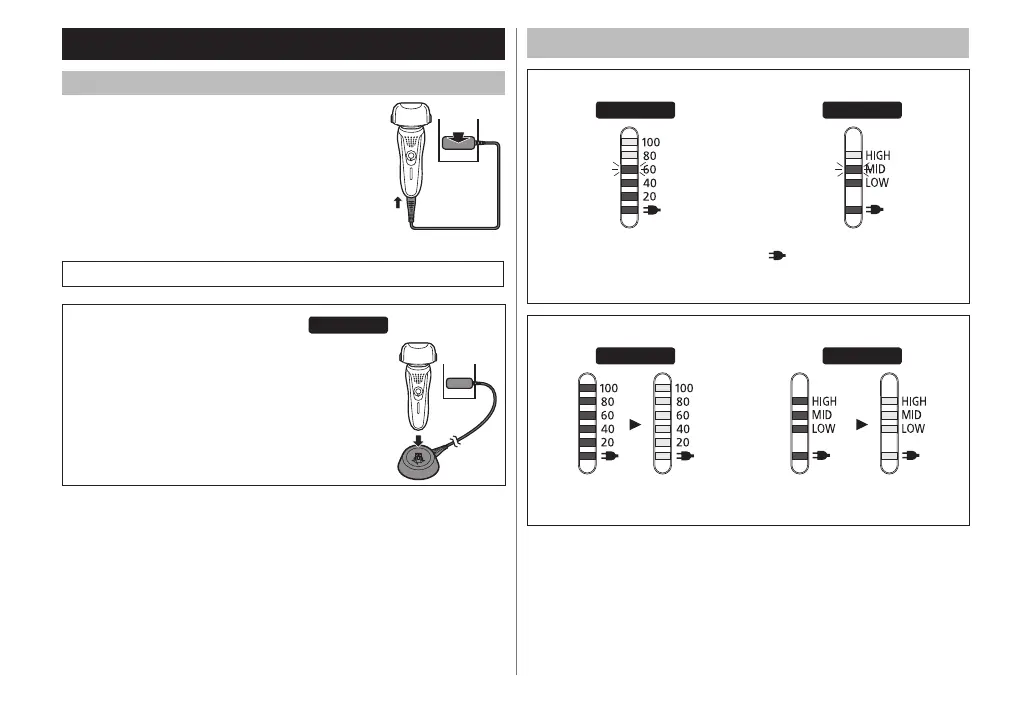 100
80
60
40
20

HIGH
MID
LOW

100
80
60
40
20

100
80
60
40
20

HIGH
MID
LOW

HIGH
MID
LOW