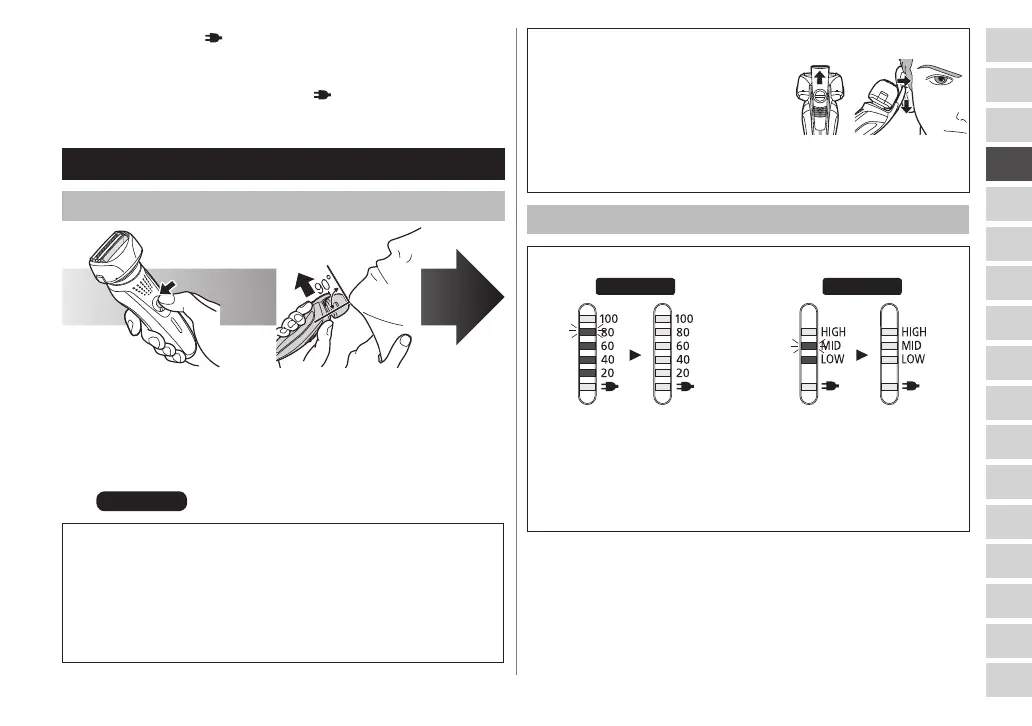 90°

100
80
60
40
20

100
80
60
40
20

HIGH
MID
LOW

HIGH
MID
LOW