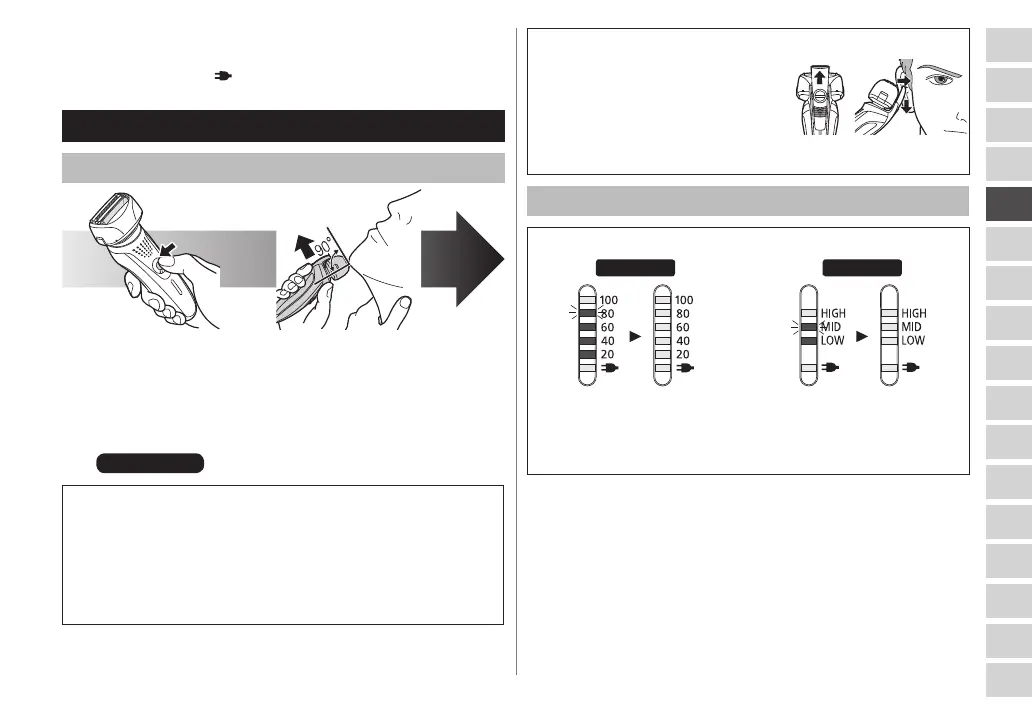 90°

100
80
60
40
20

100
80
60
40
20

HIGH
MID
LOW

HIGH
MID
LOW