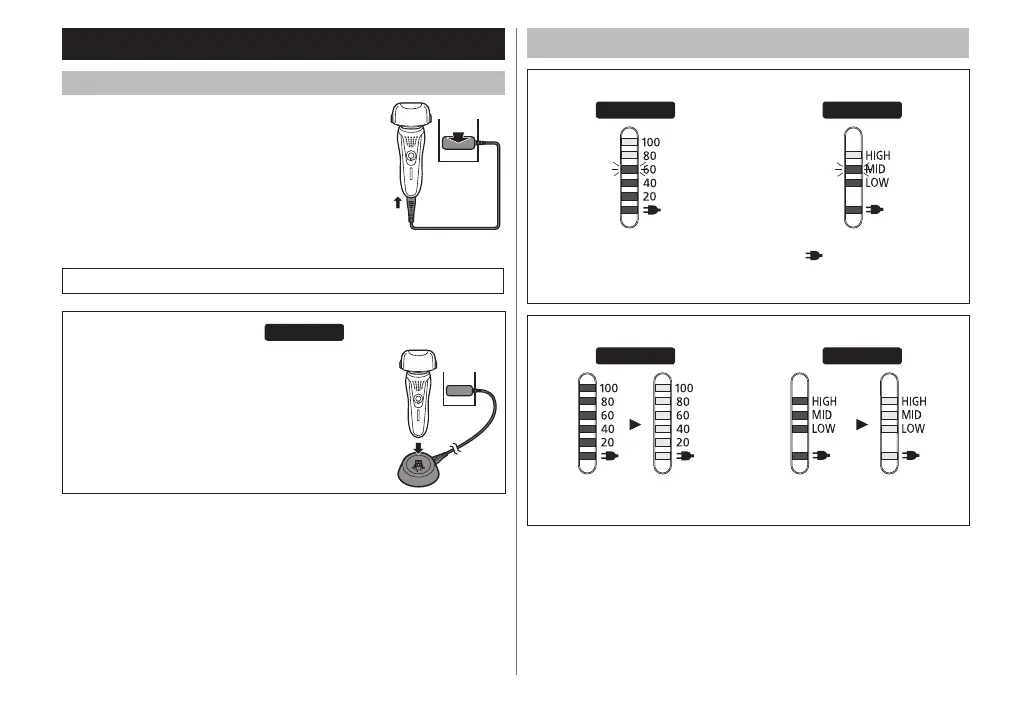 100
80
60
40
20

HIGH
MID
LOW

100
80
60
40
20

100
80
60
40
20

HIGH
MID
LOW

HIGH
MID
LOW