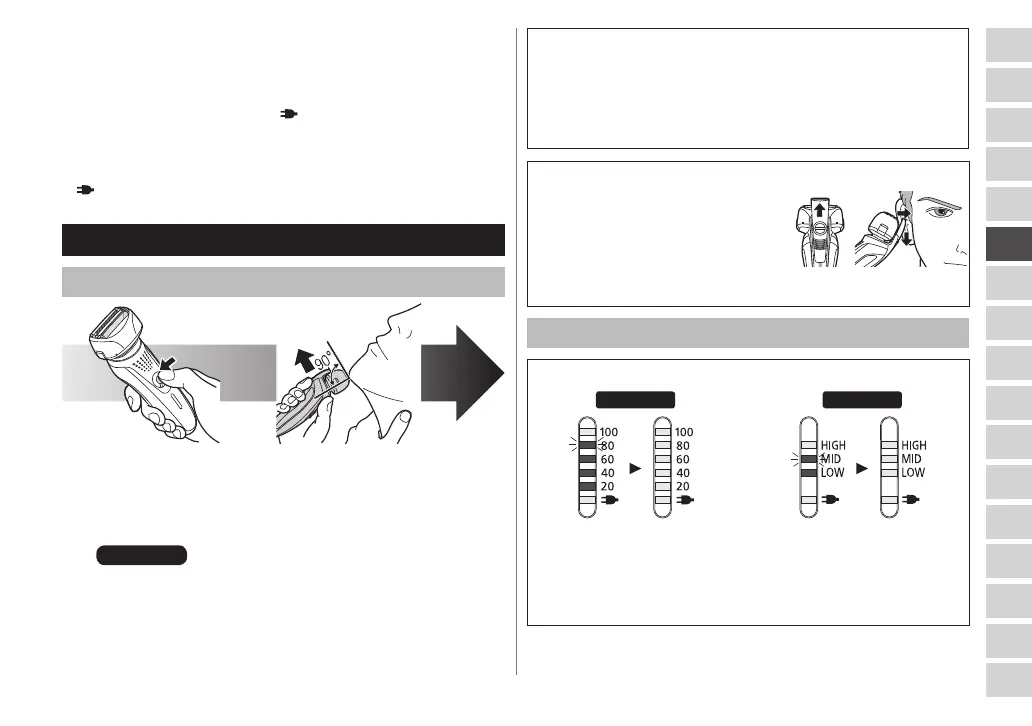 90°

100
80
60
40
20

100
80
60
40
20

HIGH
MID
LOW

HIGH
MID
LOW