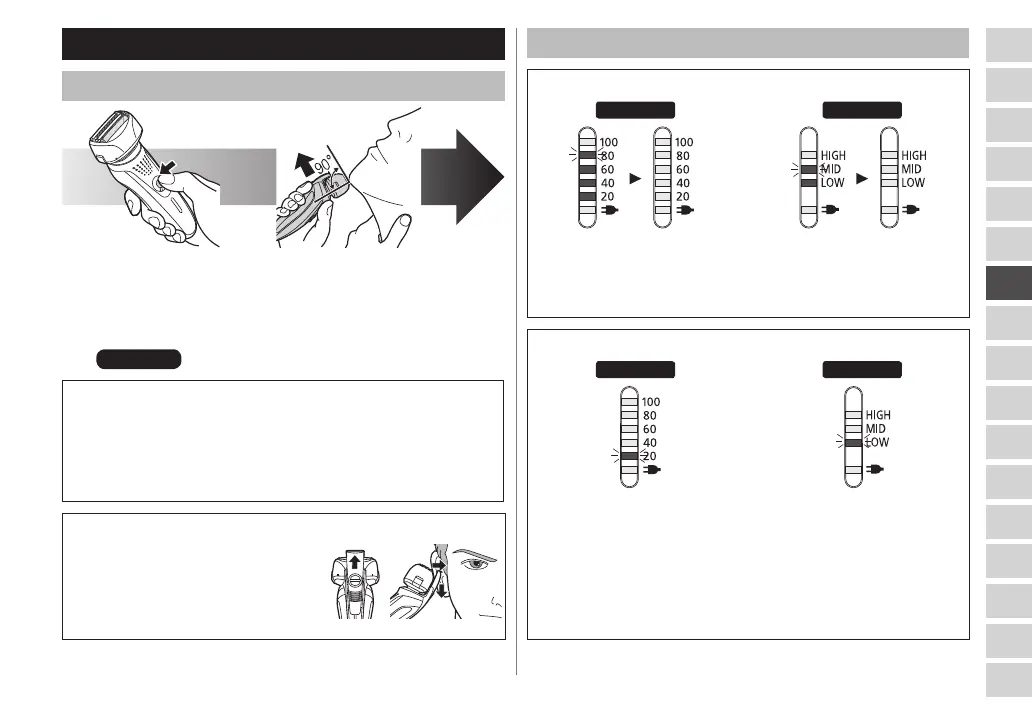 90°

100
80
60
40
20

100
80
60
40
20

HIGH
MID
LOW

HIGH
MID
LOW

100
80
60
40
20

HIGH
MID
LOW