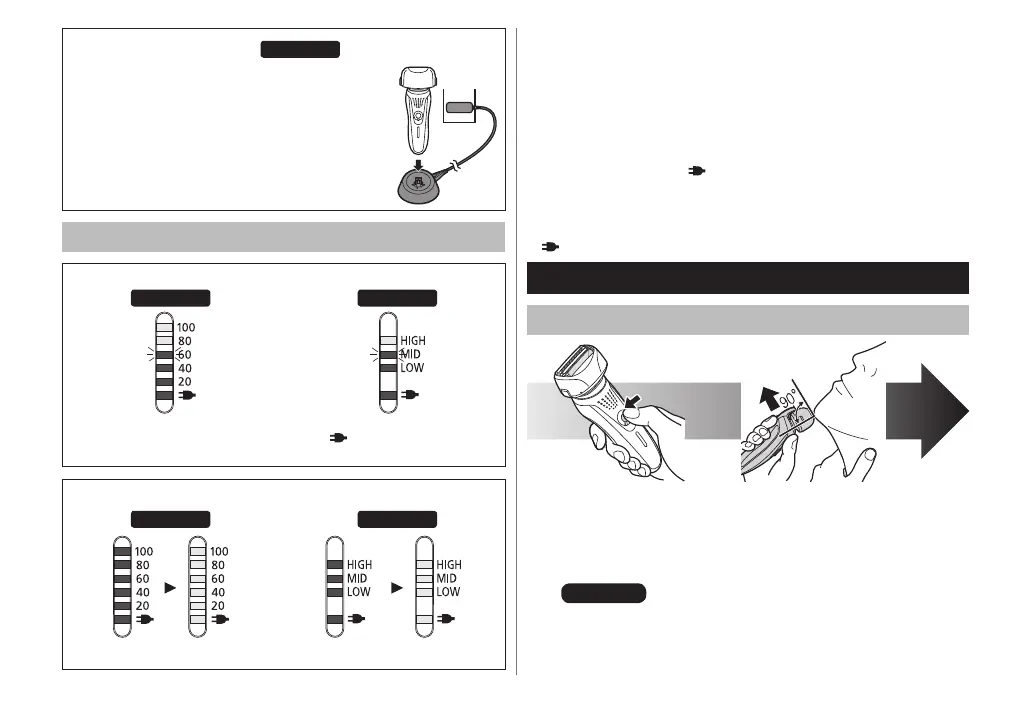 100
80
60
40
20

HIGH
MID
LOW

100
80
60
40
20

100
80
60
40
20

HIGH
MID
LOW

HIGH
MID
LOW

90°