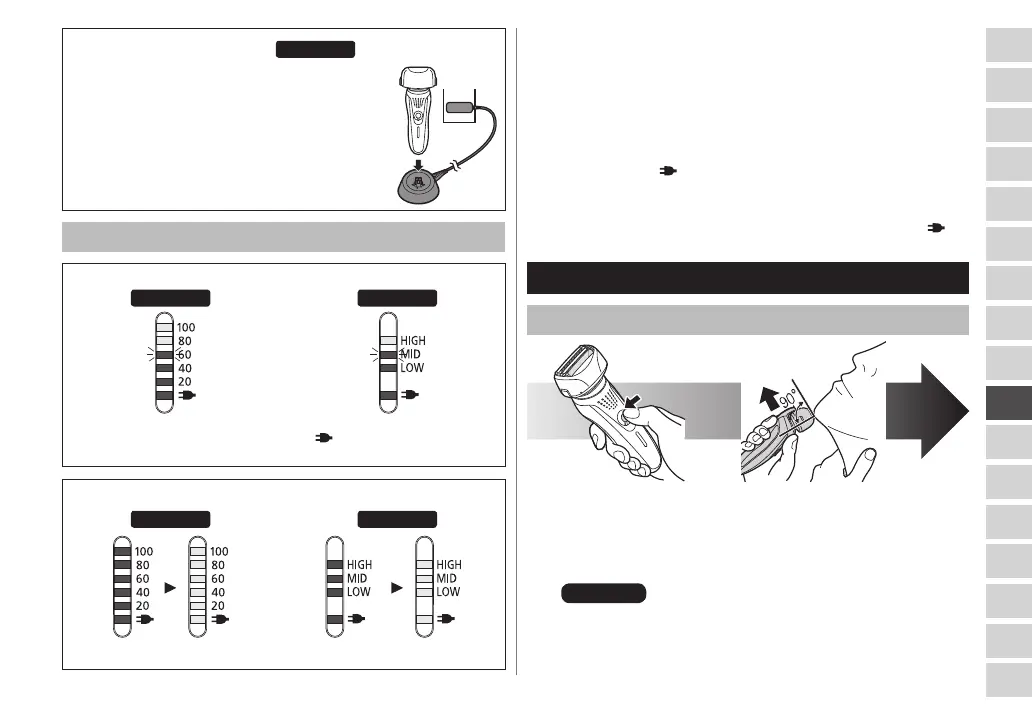 100
80
60
40
20

HIGH
MID
LOW

100
80
60
40
20

100
80
60
40
20

HIGH
MID
LOW

HIGH
MID
LOW

90°