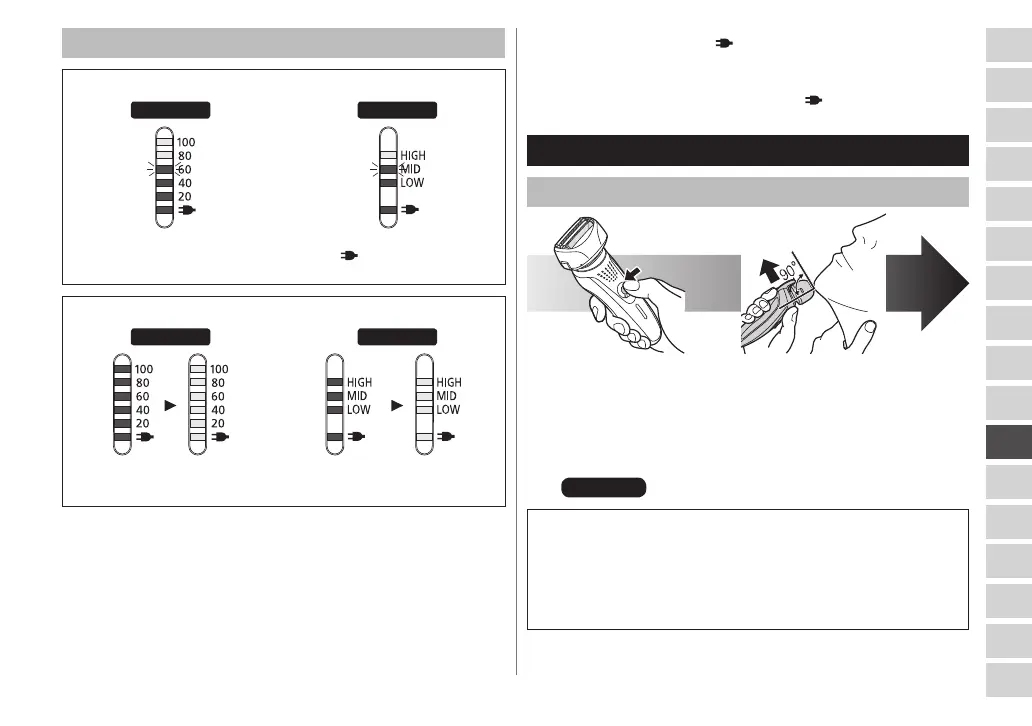 100
80
60
40
20

HIGH
MID
LOW

100
80
60
40
20

100
80
60
40
20

HIGH
MID
LOW

HIGH
MID
LOW

90°