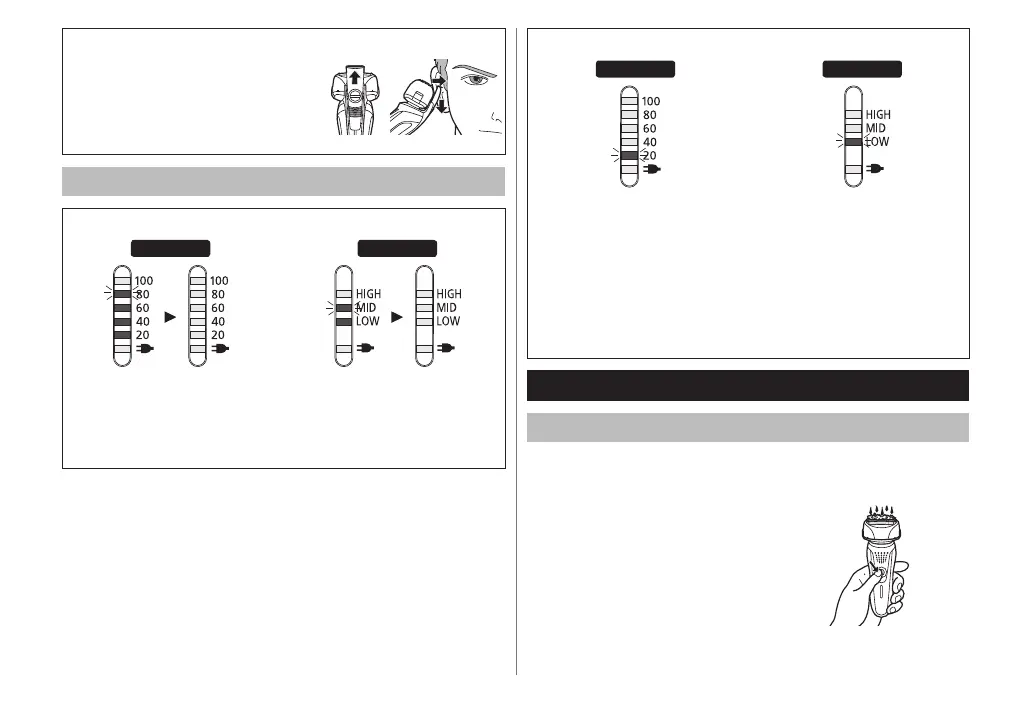 100
80
60
40
20

100
80
60
40
20

HIGH
MID
LOW

HIGH
MID
LOW

100
80
60
40
20

HIGH
MID
LOW