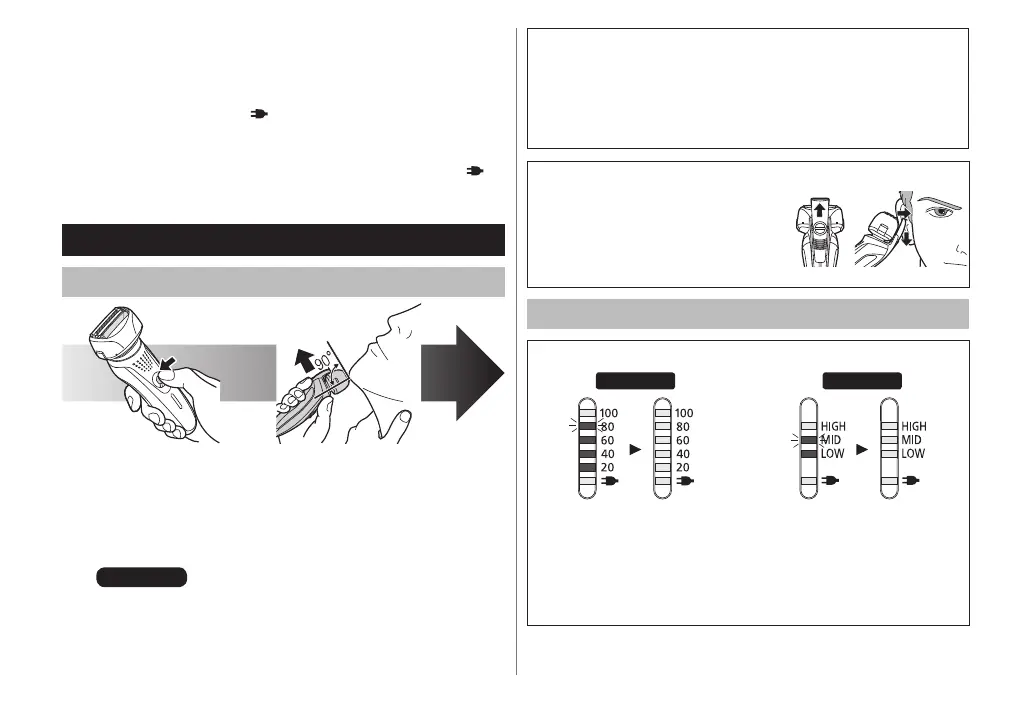 90°

100
80
60
40
20

100
80
60
40
20

HIGH
MID
LOW

HIGH
MID
LOW