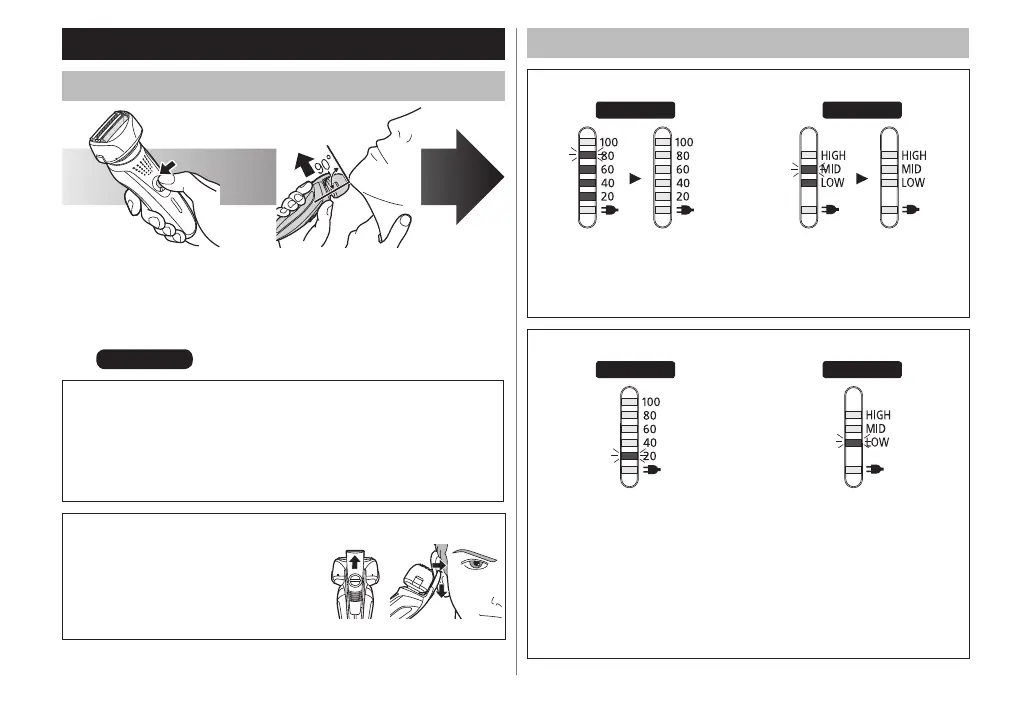 90°

100
80
60
40
20

100
80
60
40
20

HIGH
MID
LOW

HIGH
MID
LOW

100
80
60
40
20

HIGH
MID
LOW