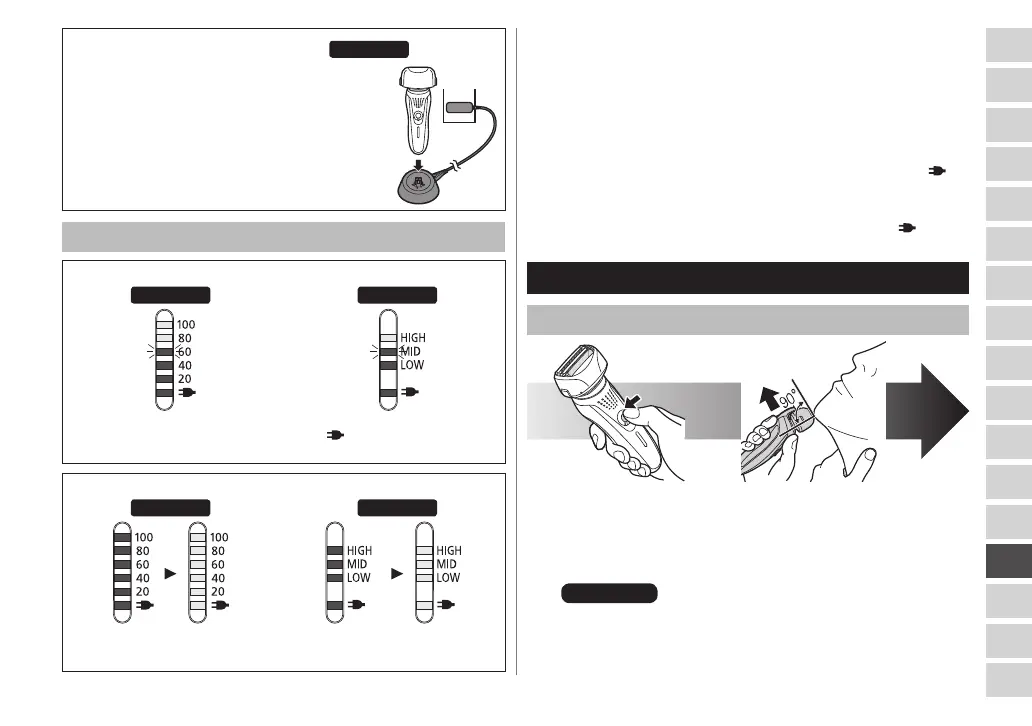 100
80
60
40
20

HIGH
MID
LOW

100
80
60
40
20

100
80
60
40
20

HIGH
MID
LOW

HIGH
MID
LOW

90°