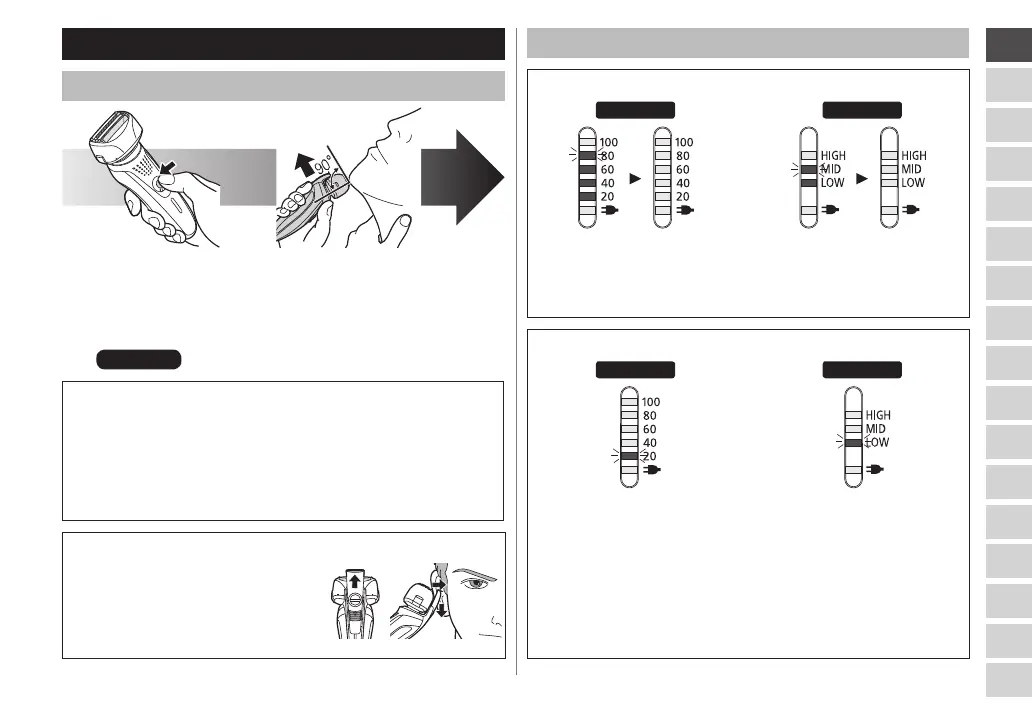 90°

100
80
60
40
20

100
80
60
40
20

HIGH
MID
LOW

HIGH
MID
LOW

100
80
60
40
20

HIGH
MID
LOW