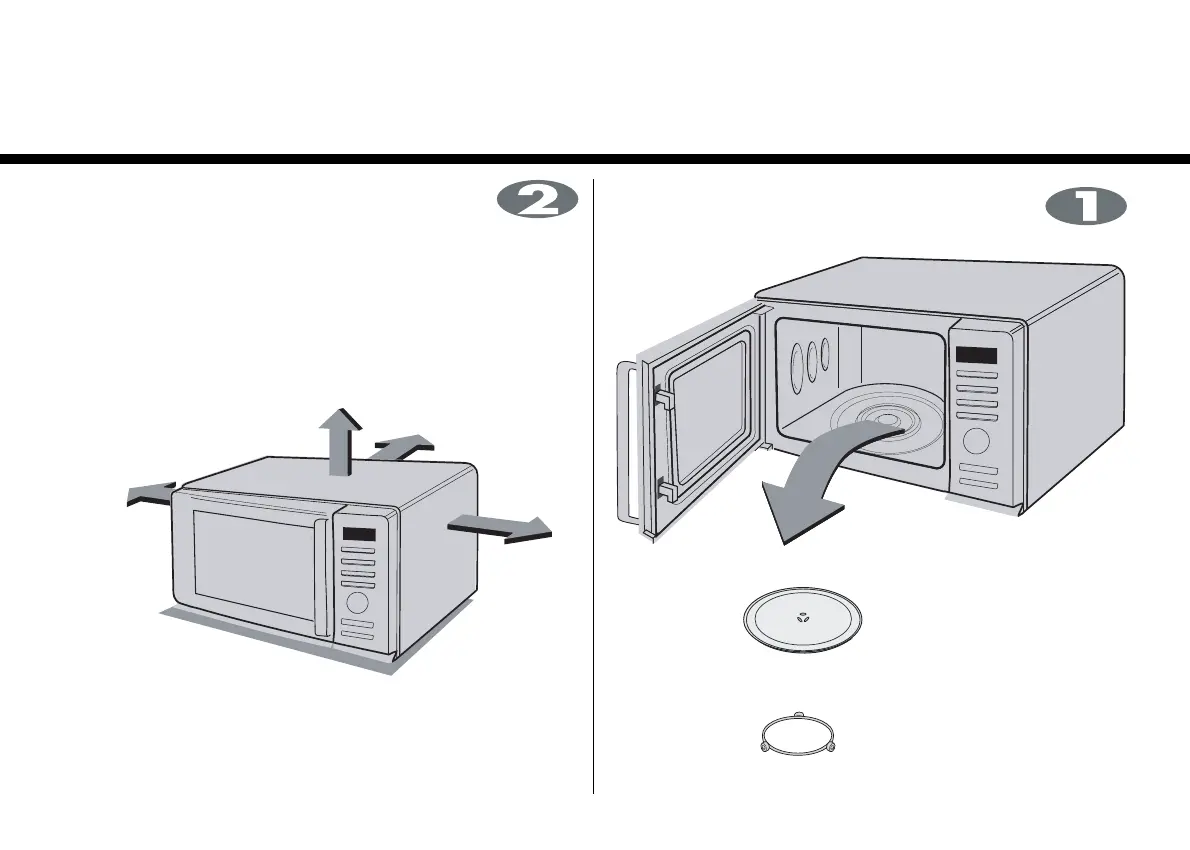 2

1