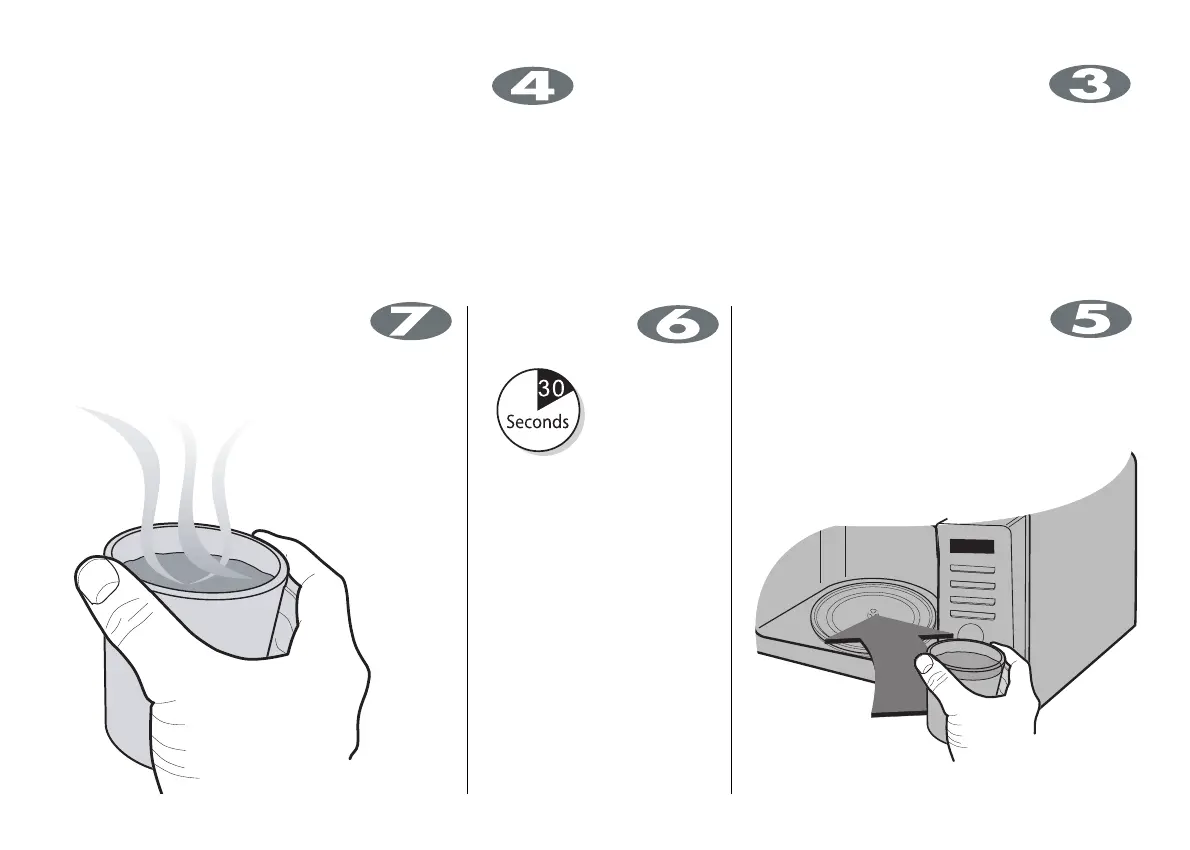 4

3

7

6

30
Seconds

5