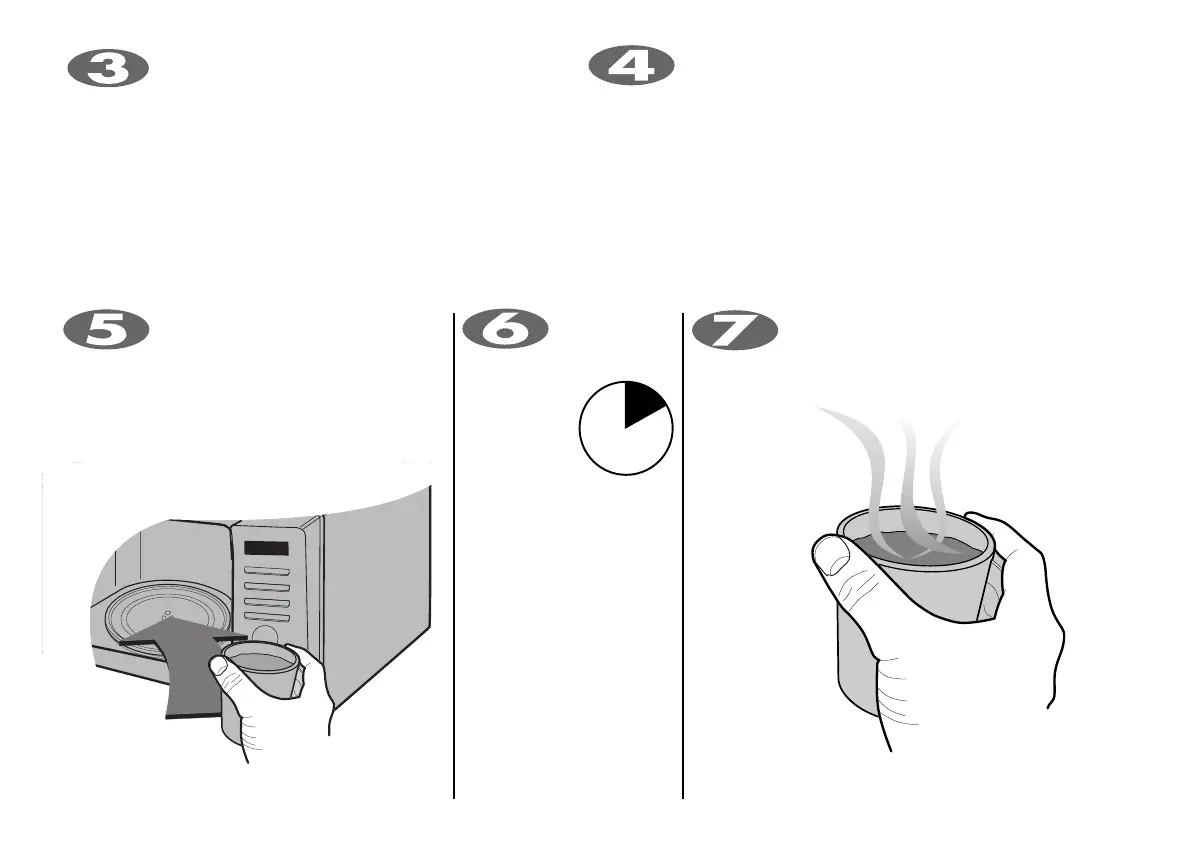 3

4

5

6

7