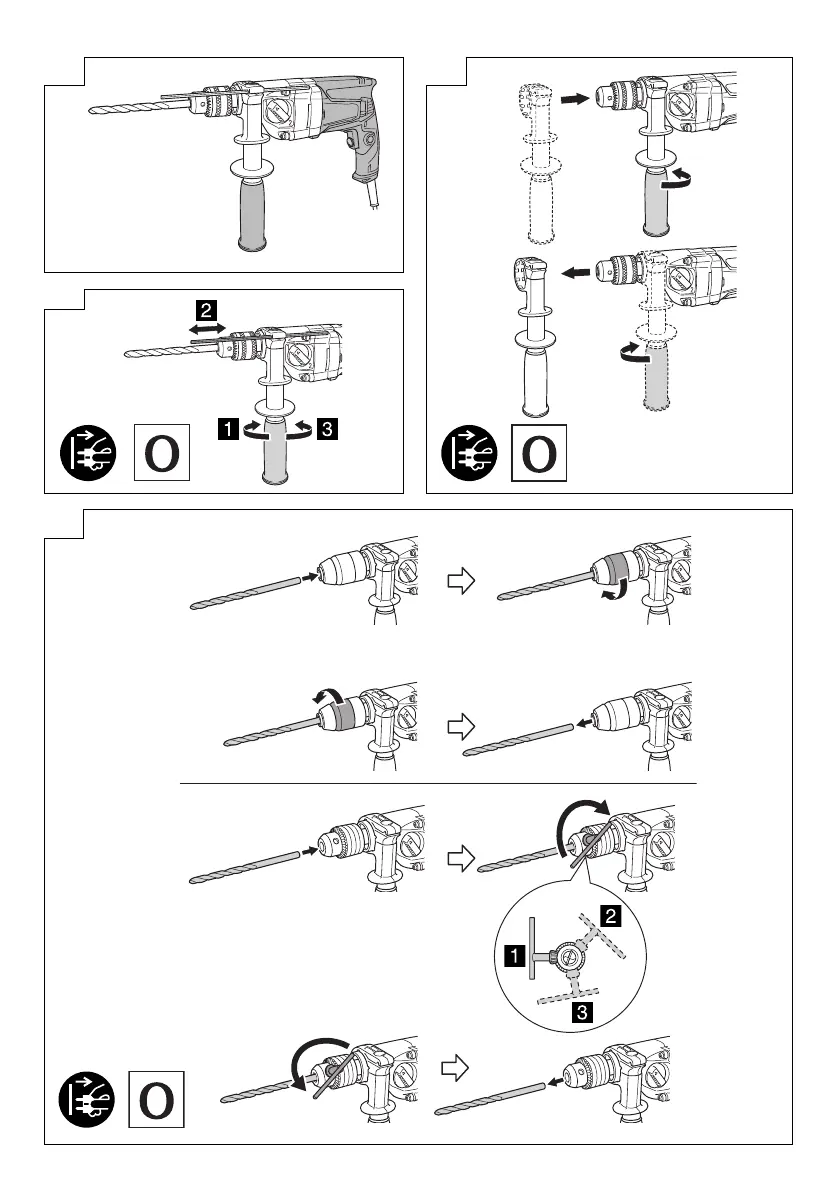 2

1 3

O

O

2

1

3

O