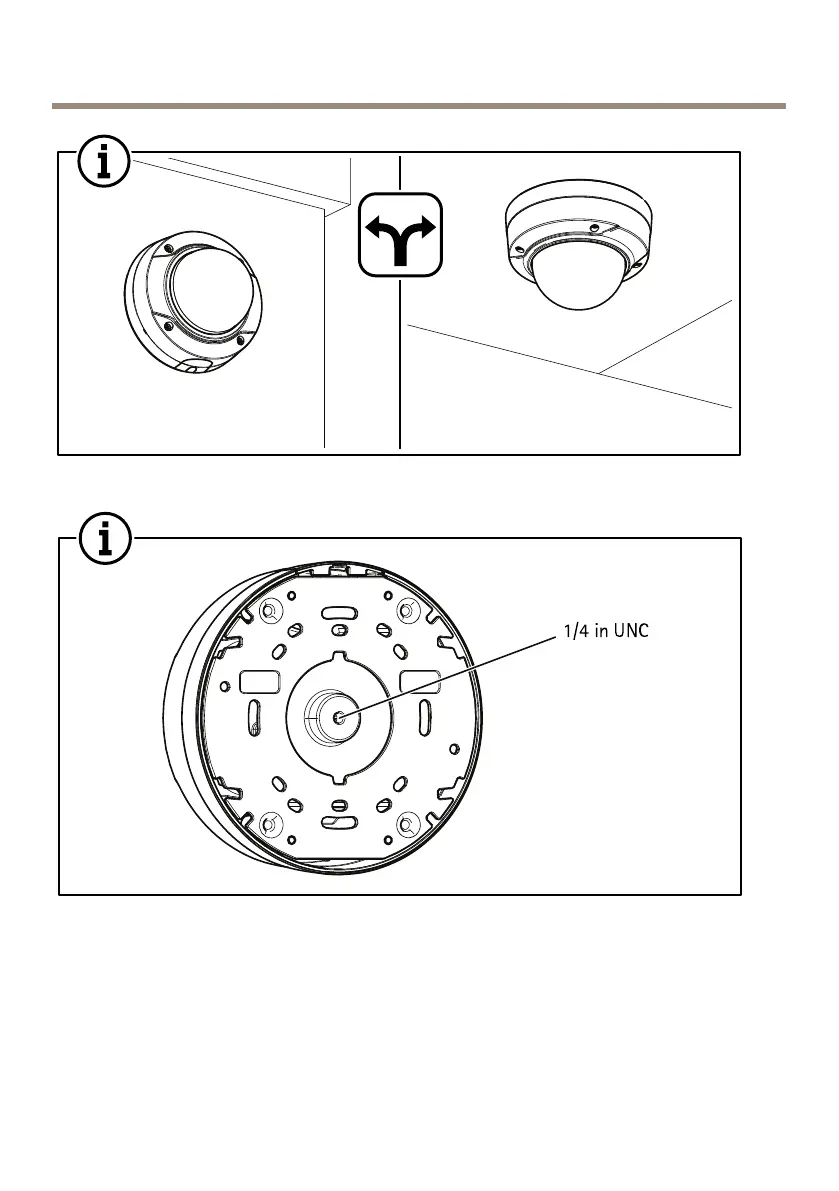 1/4 in UNC