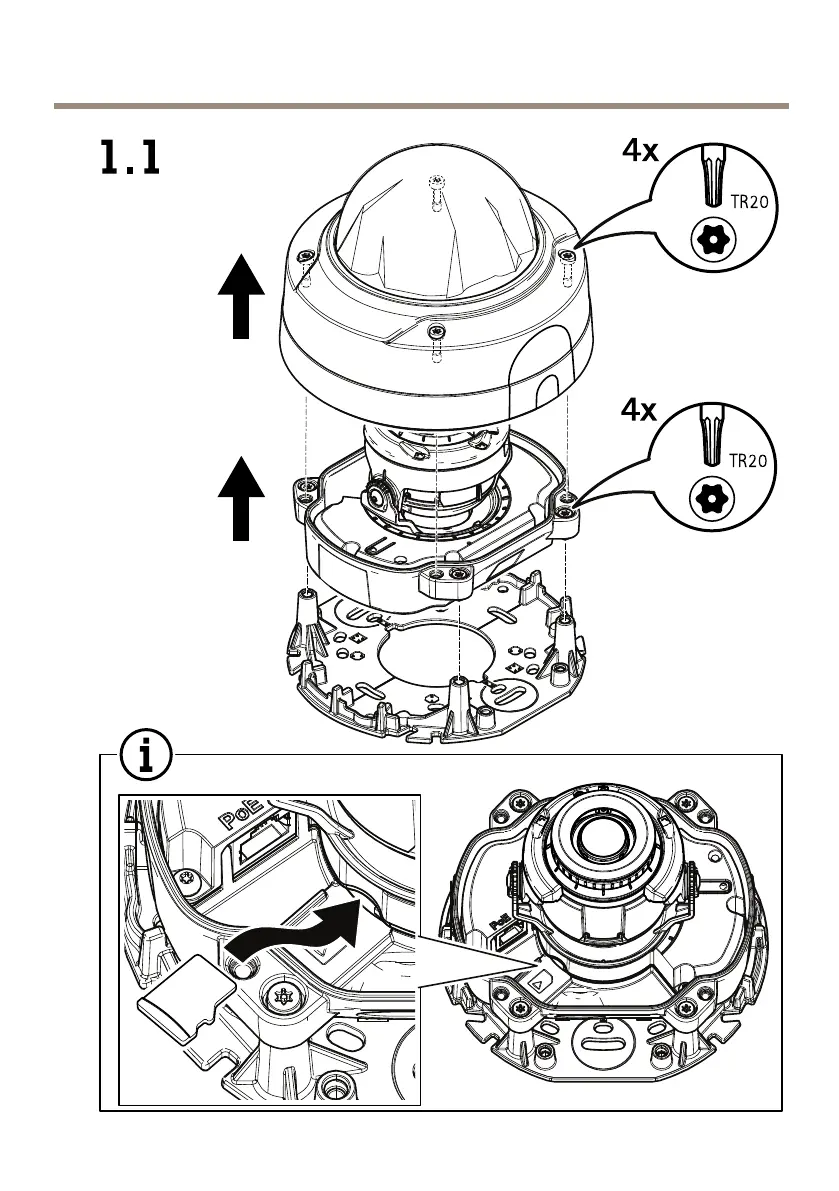 1.1

4x

TR20

4x

TR20

PoE

PoE