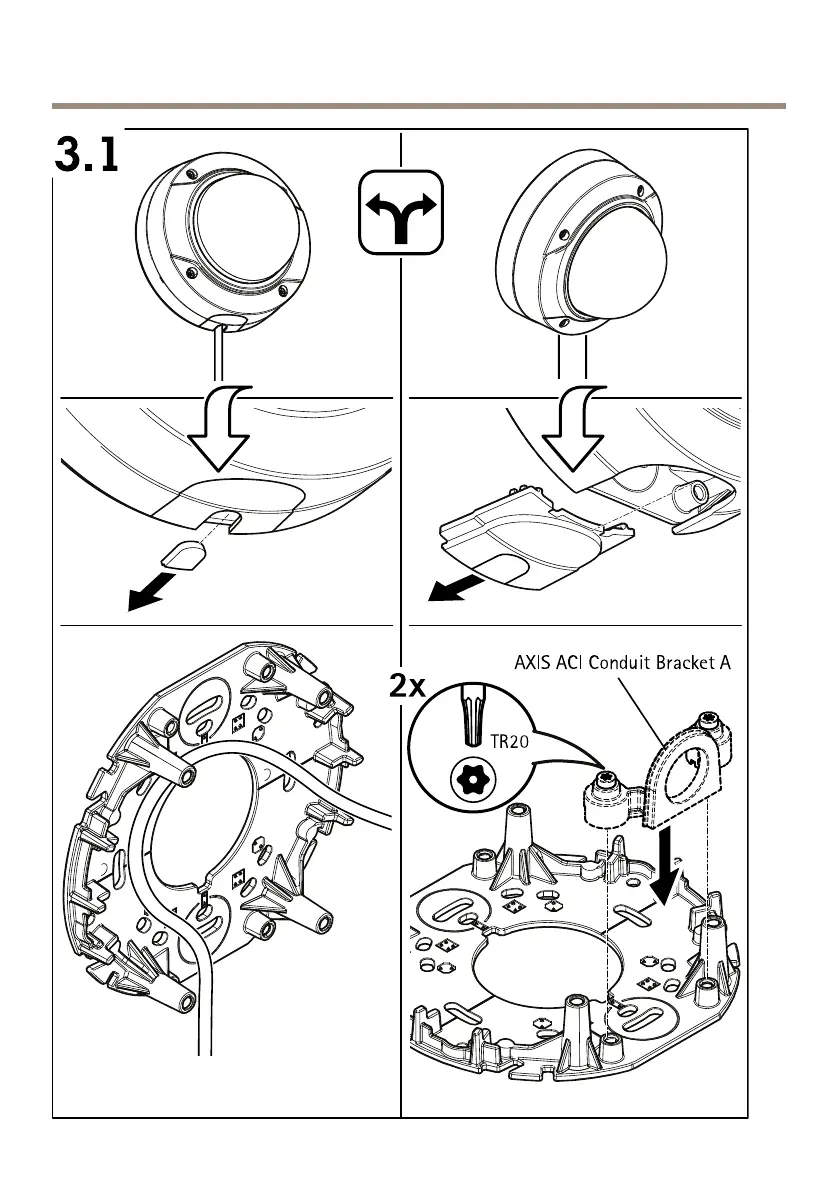 3.1

AXIS ACI Conduit Bracket A

2x

TR20