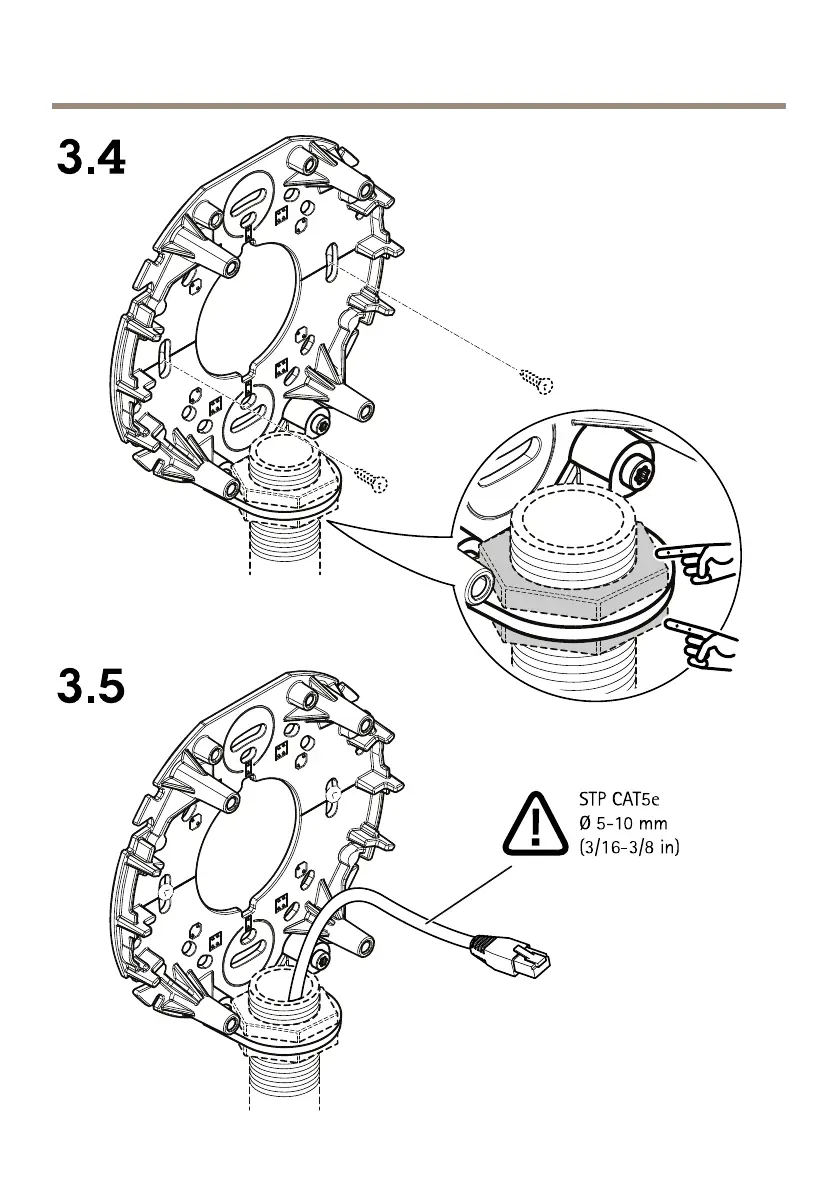 3.4

3.5

STP CAT5e
Ø 5-10 mm
(3/16-3/8 in)