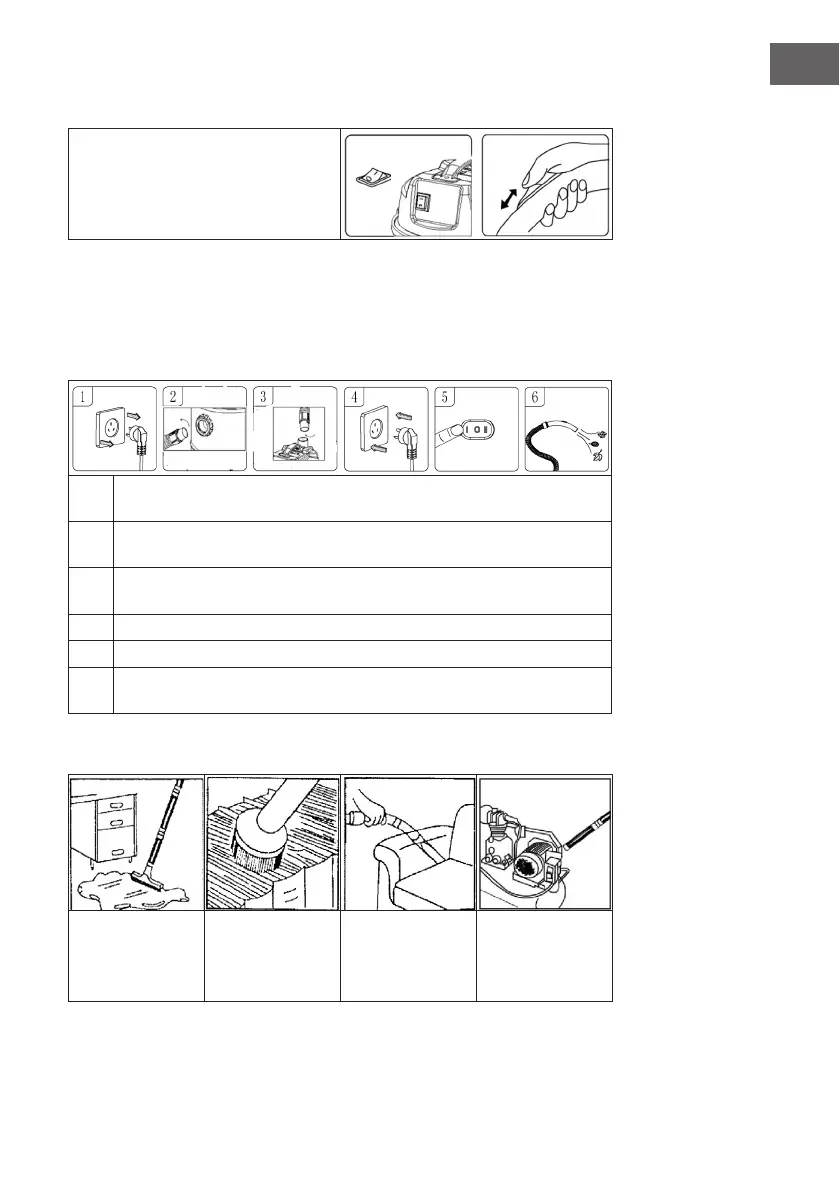 1

2

3

4

5

6