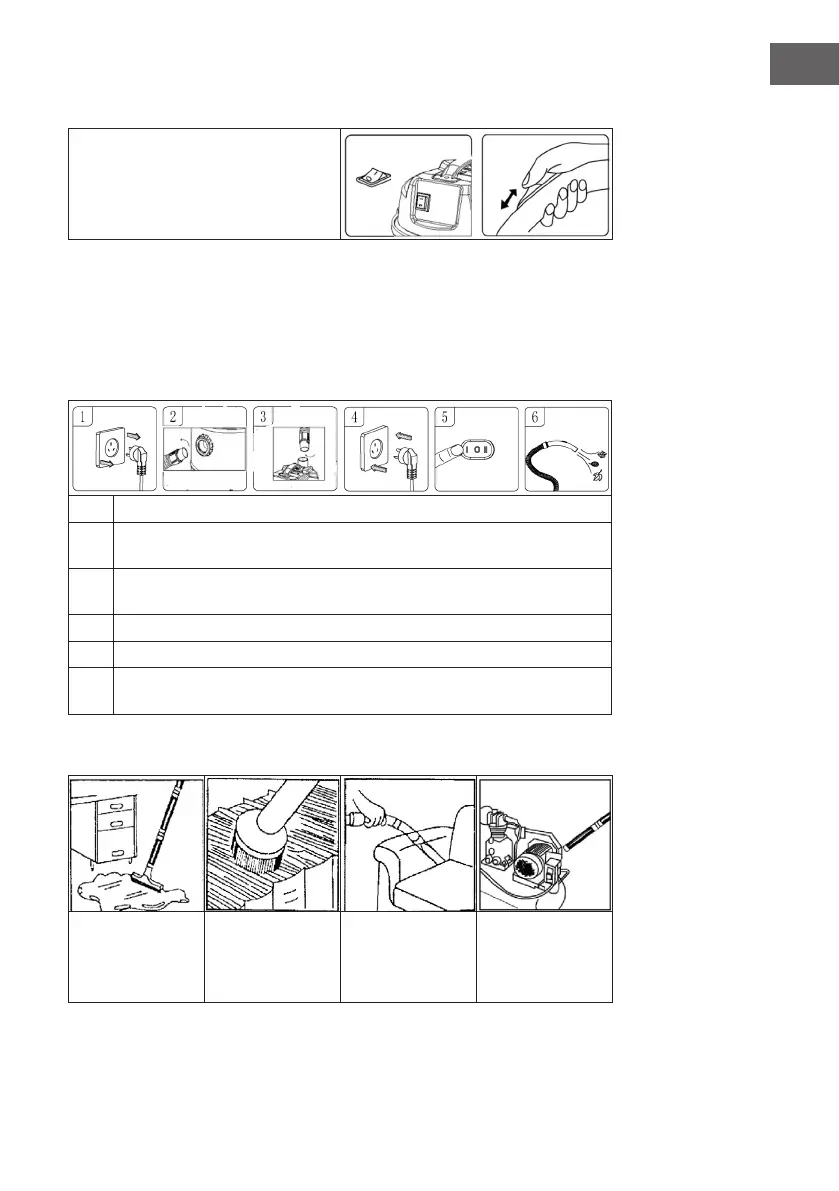 1

2

3

4

5

6