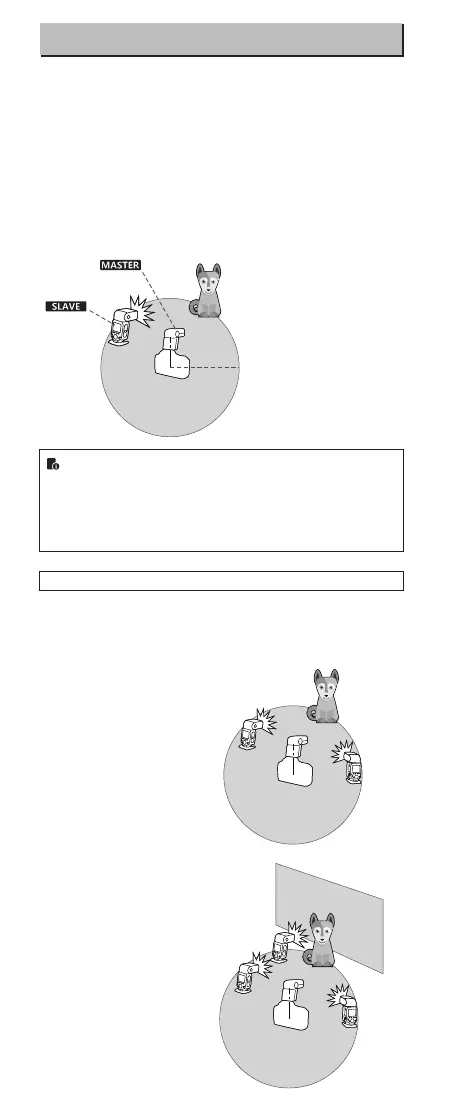 MASTER

SLAVE