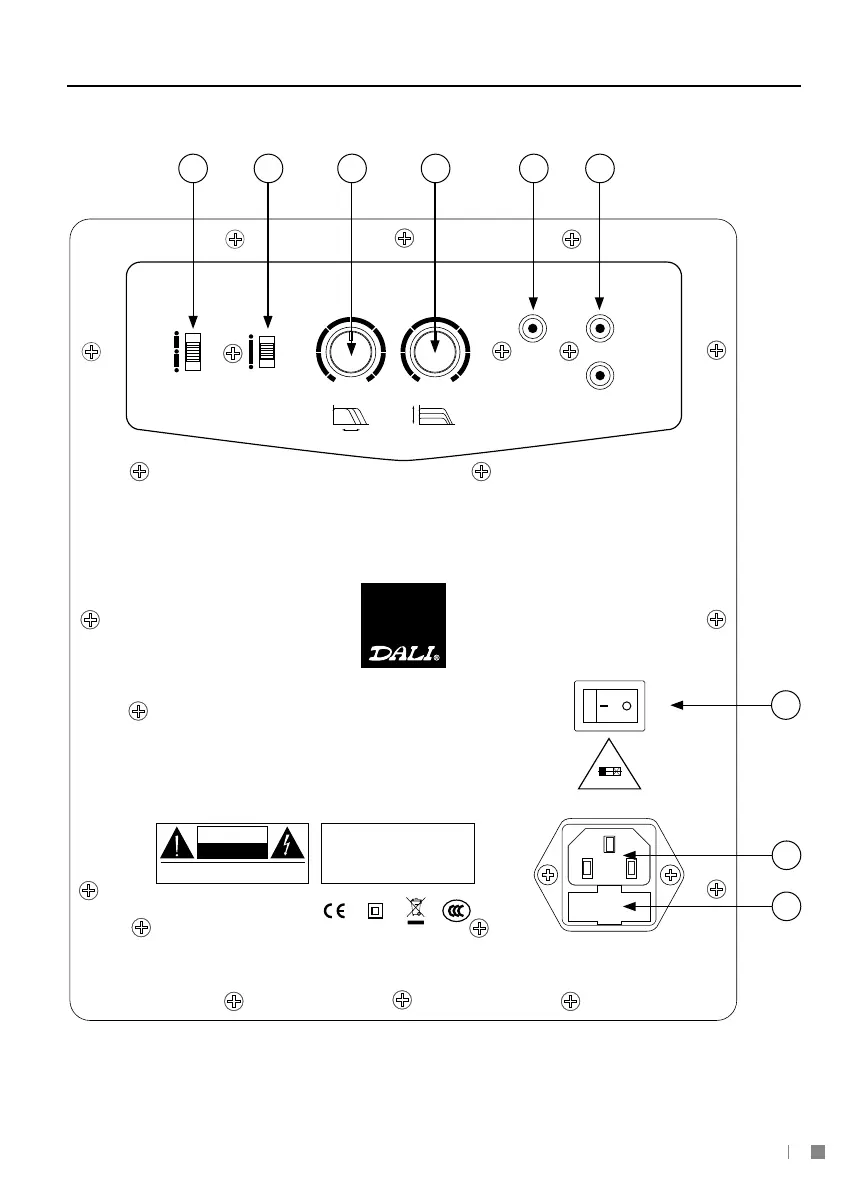 DALI®