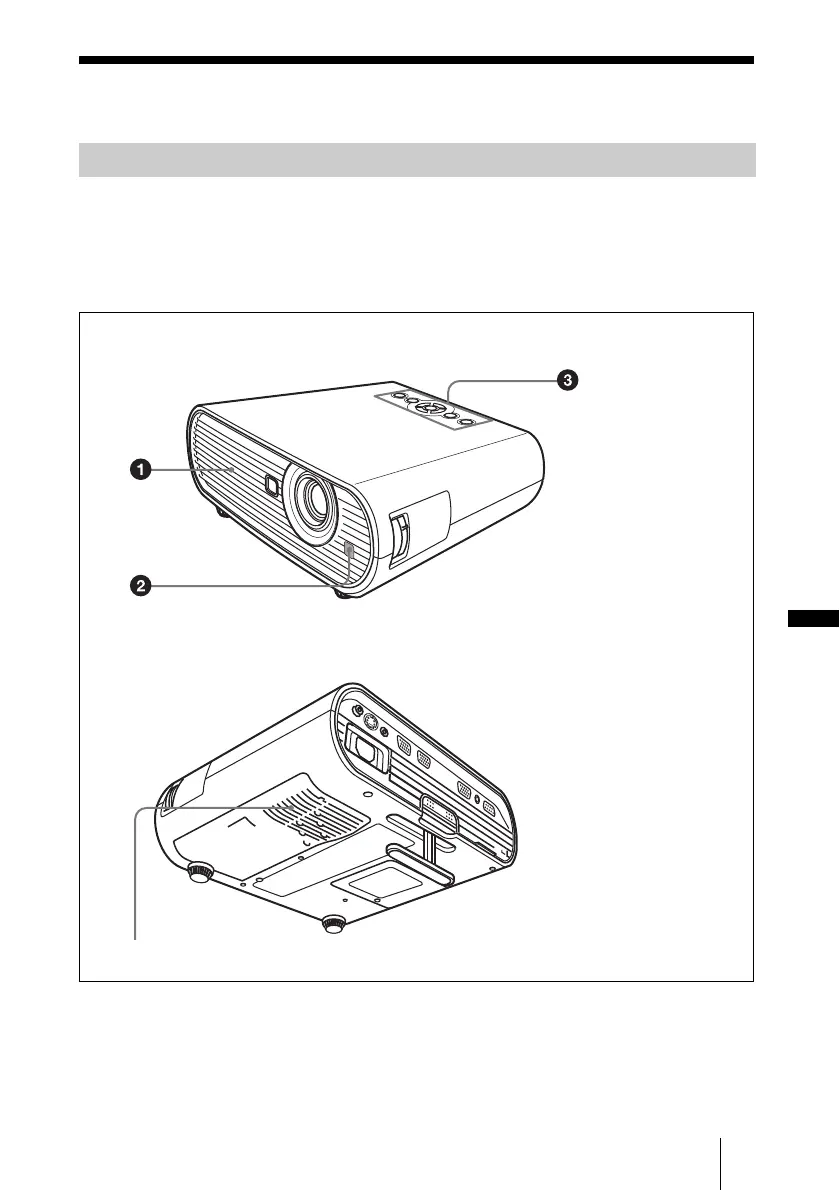 ❶

❷

❸