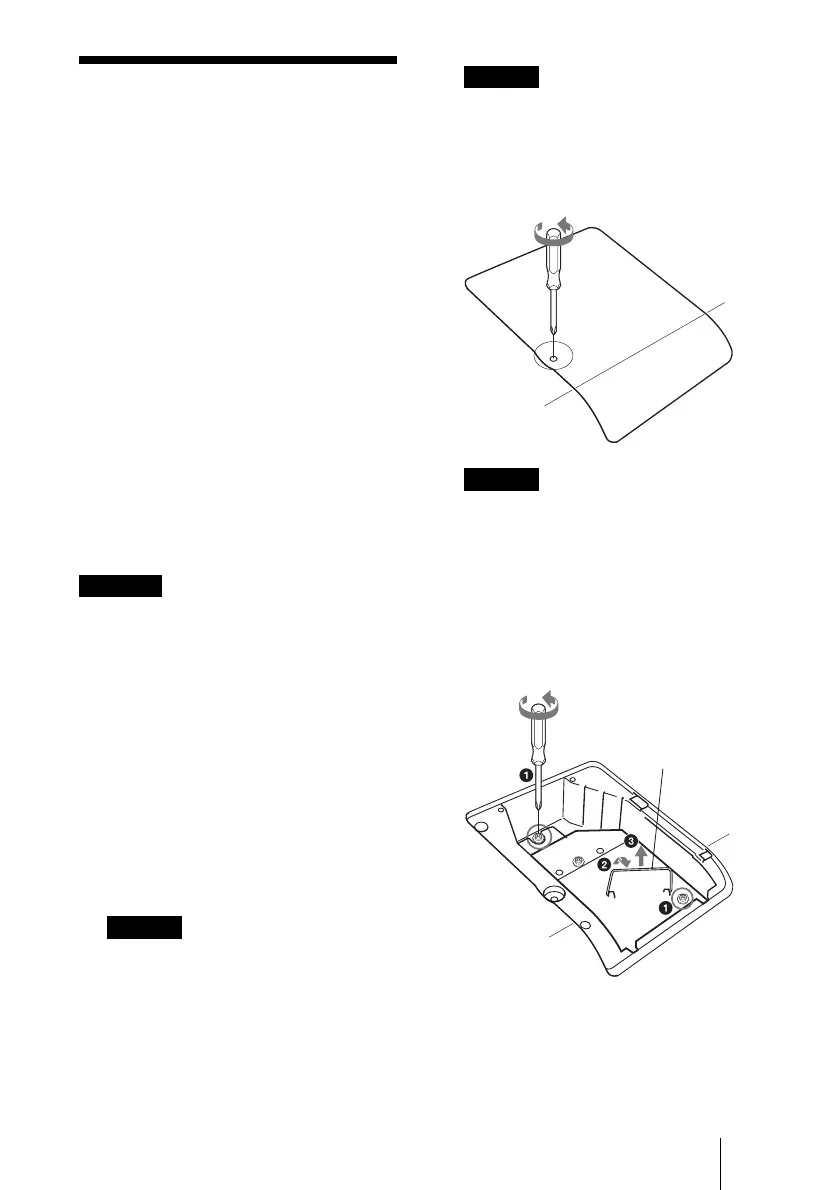 ❶
❷
❸
❶