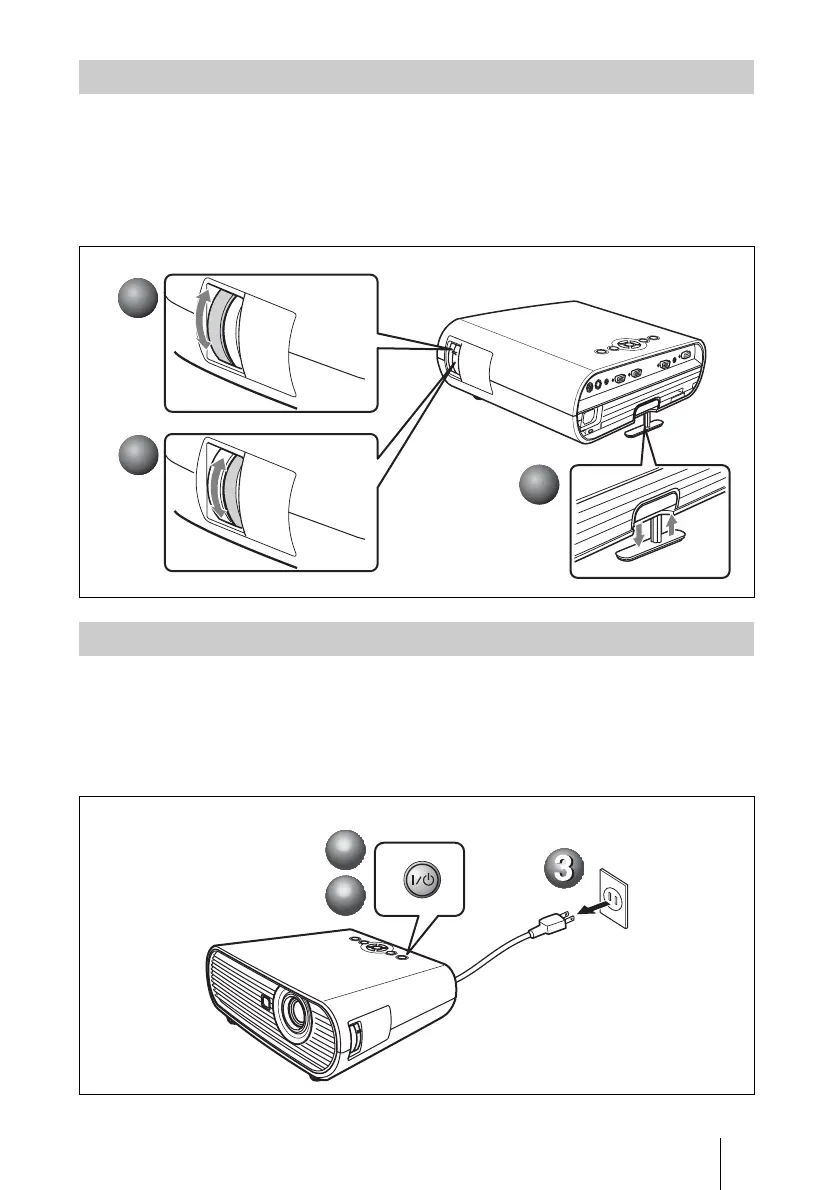 3