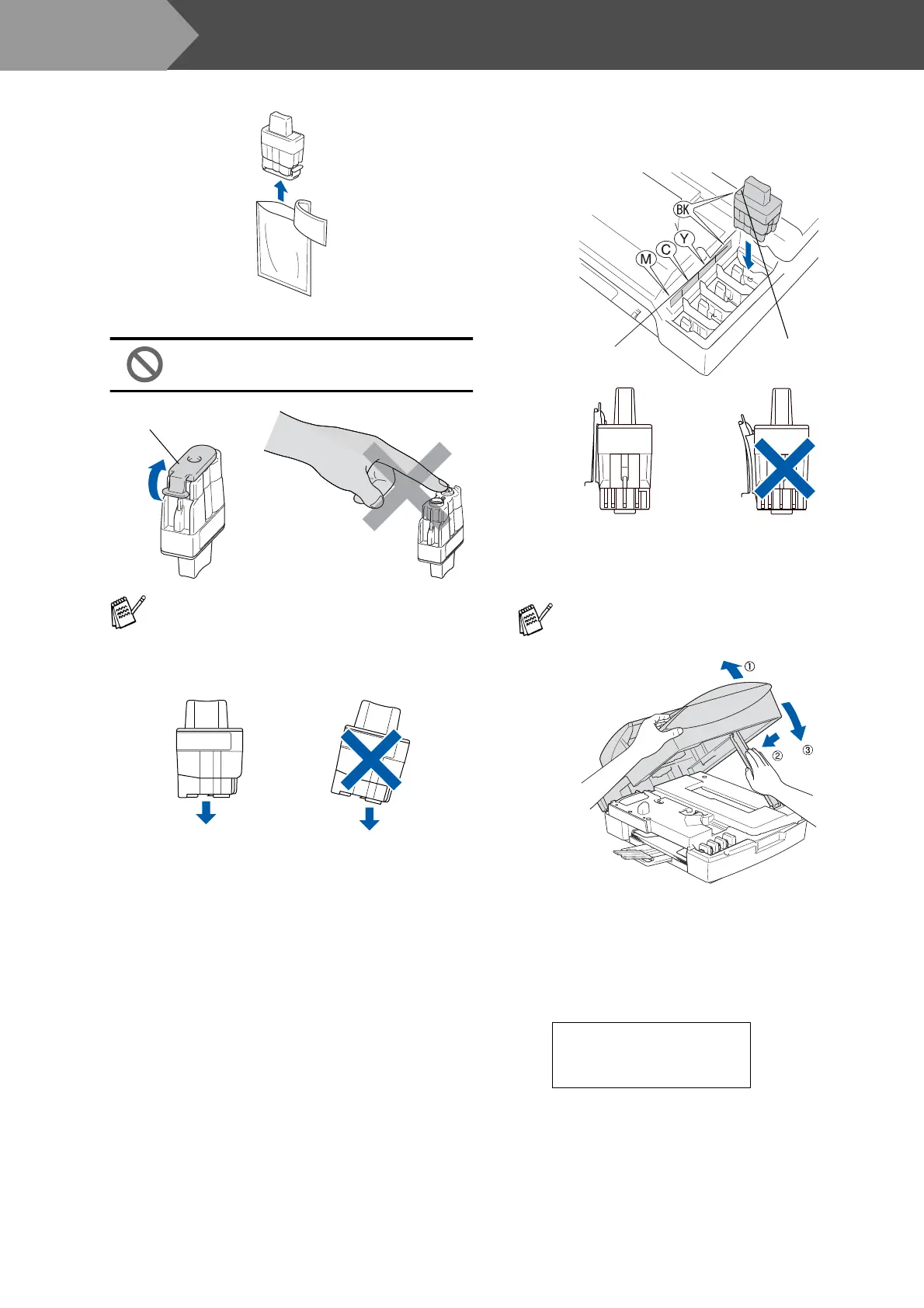 BK

Y

C

M

①

②

③