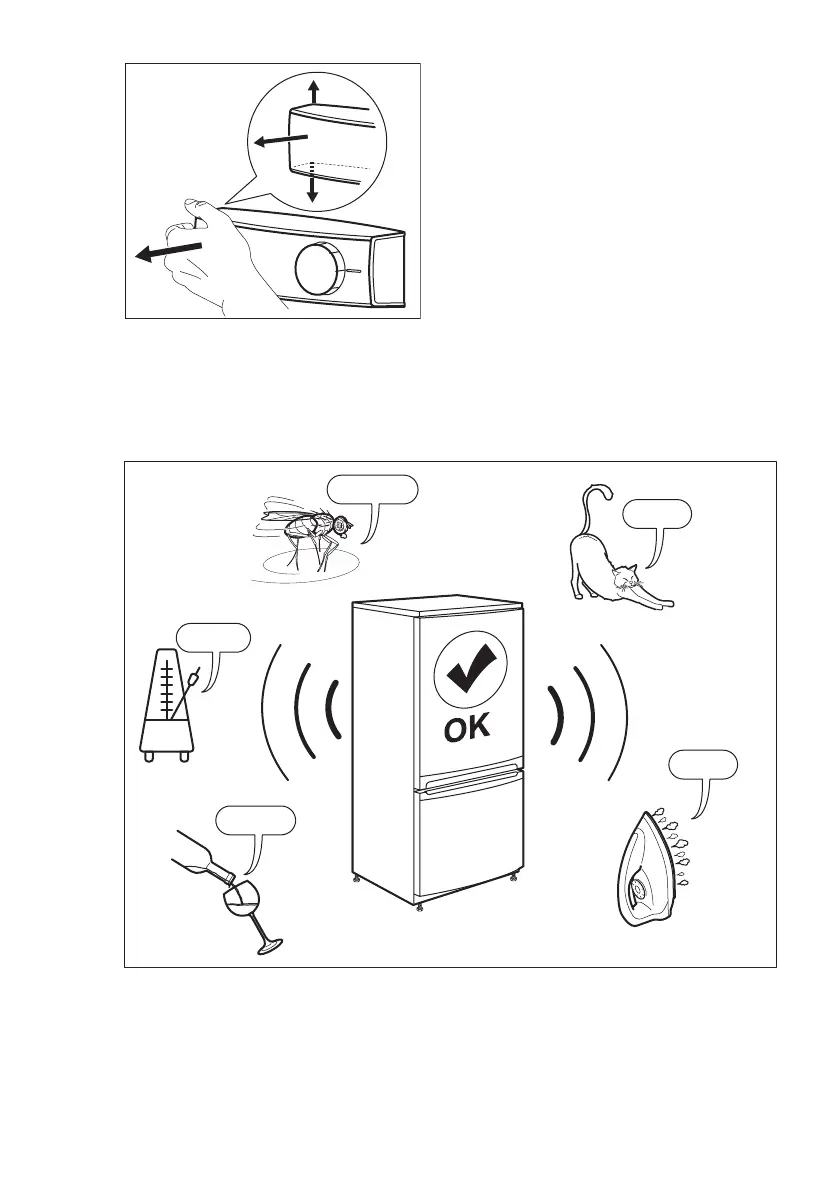 OK