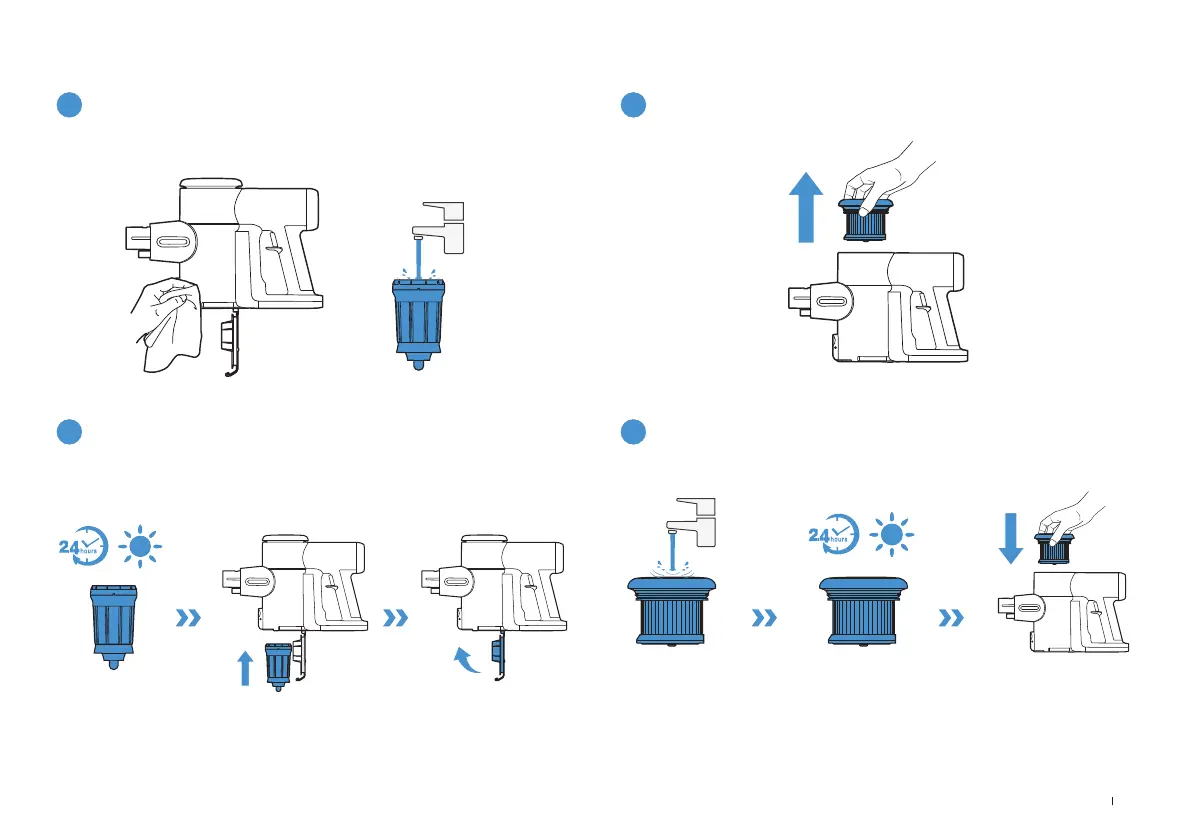 24 hours

24 hours