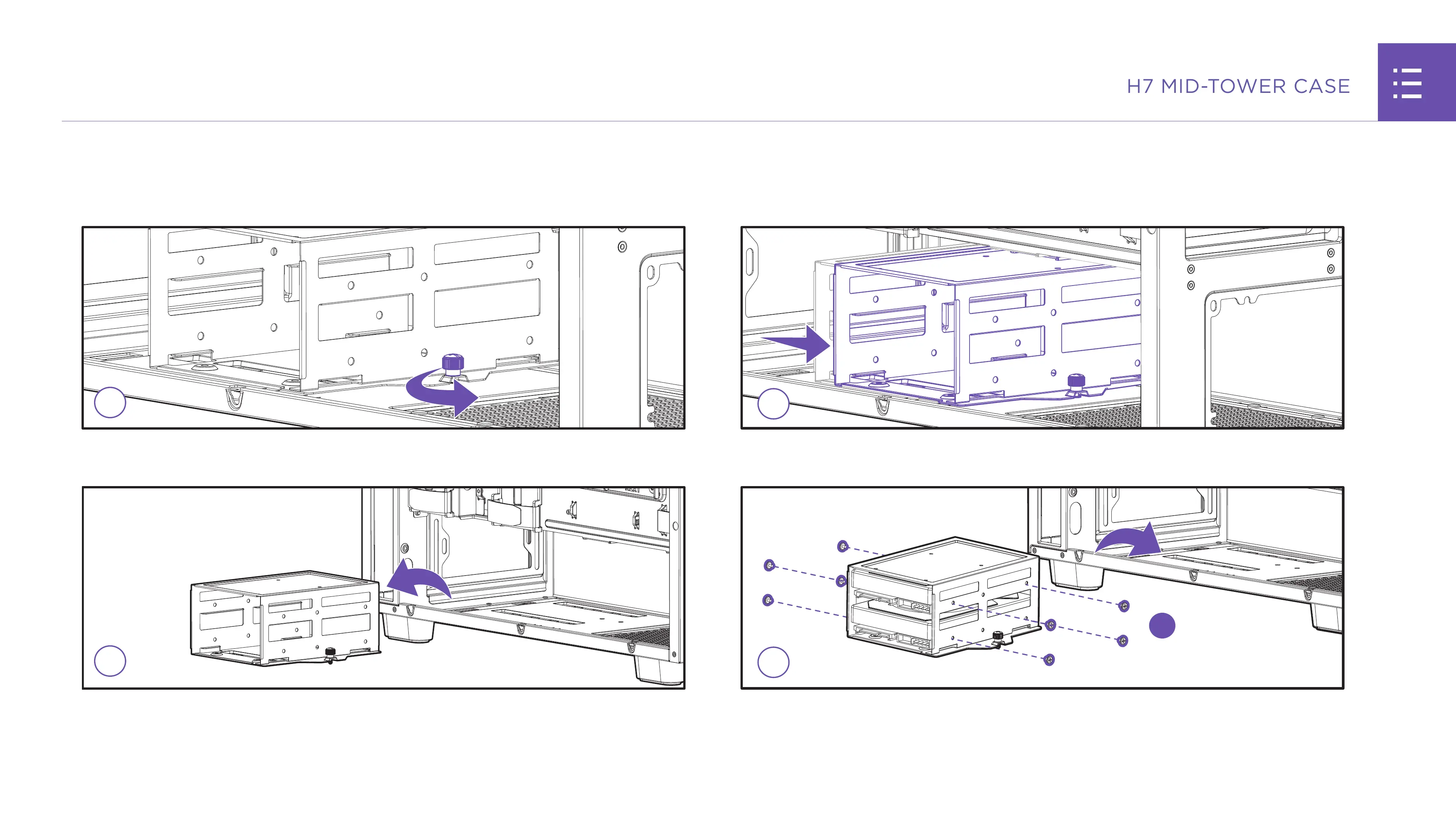 H7 MID-TOWER CASE