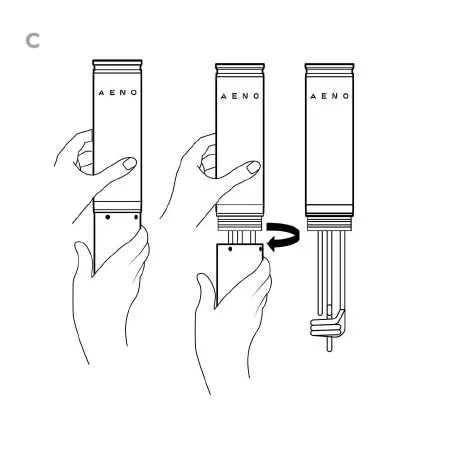 C

AENO

AENO

AENO