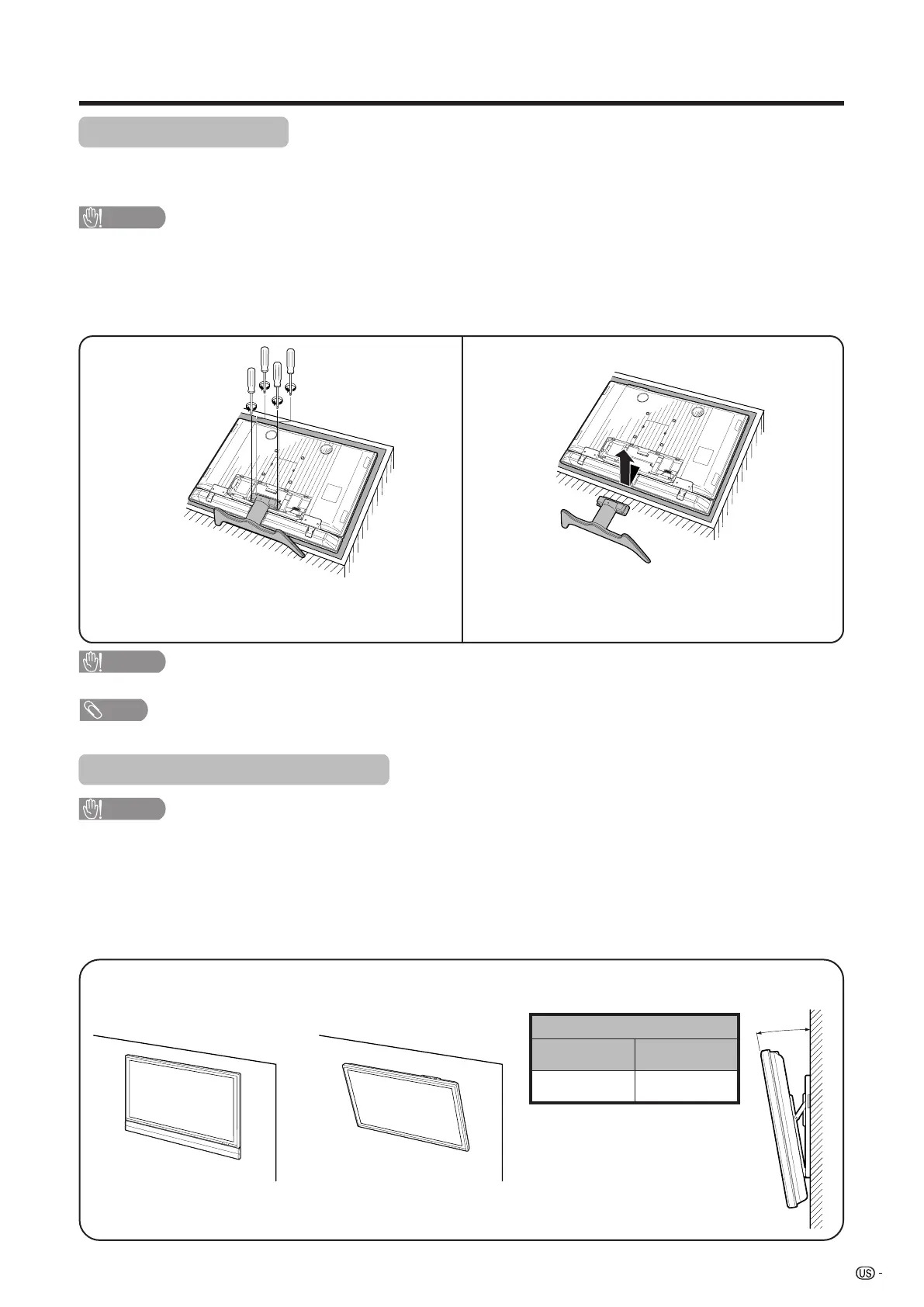 US -