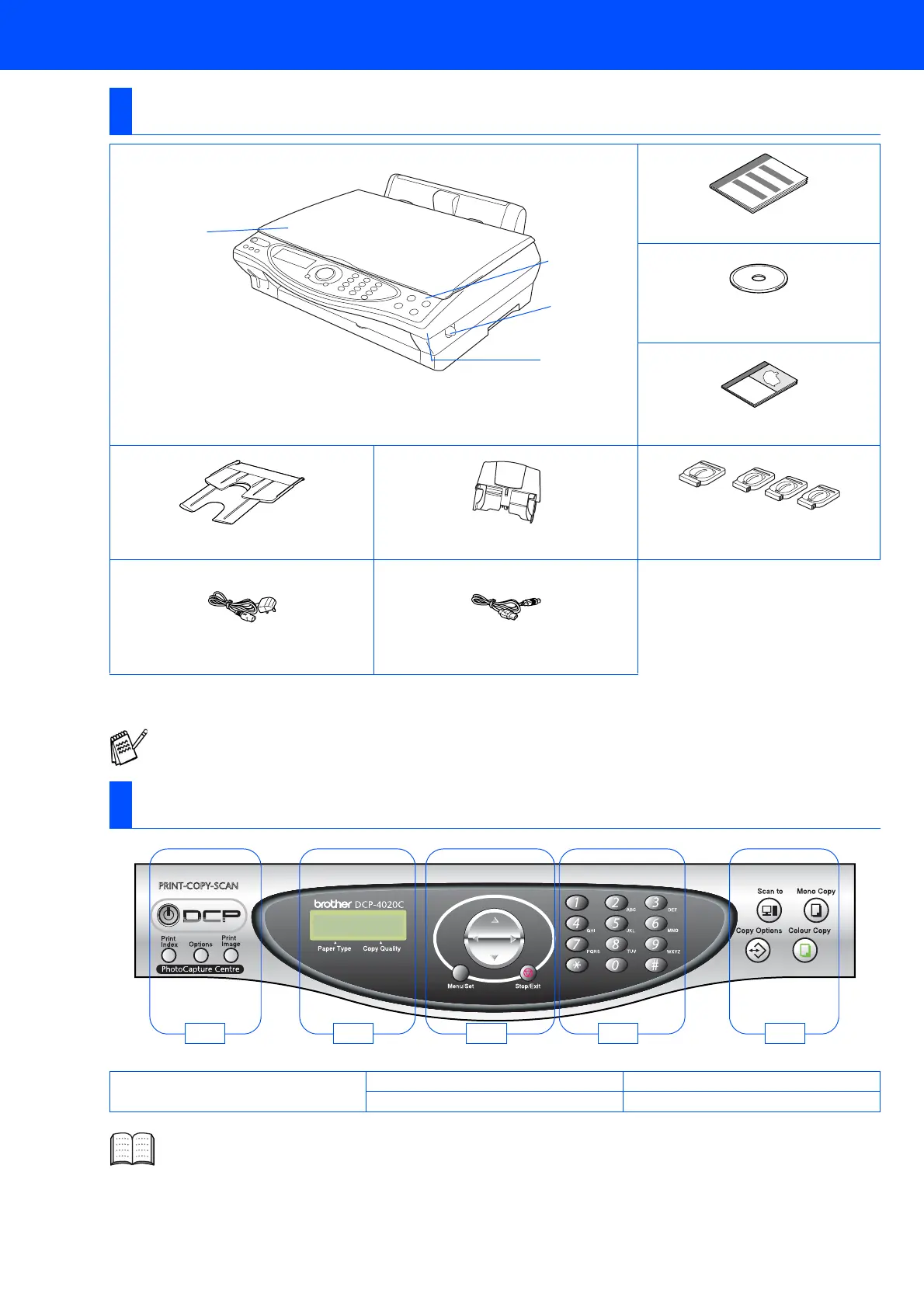 PRINT-COPY-SCAN

DCP

Print Index

Options

Print Image

PhotoCapture Centre

brother DCP-4020C

Paper Type

Copy Quality

Menu/Set

Stop/Exit

1

2 ABC

3 DEF

4 GHI

5 JKL

6 MNO

7 PQRS

8 TUV

9 WXYZ

*

0

#

Scan to

Mono Copy

Copy Options

Colour Copy