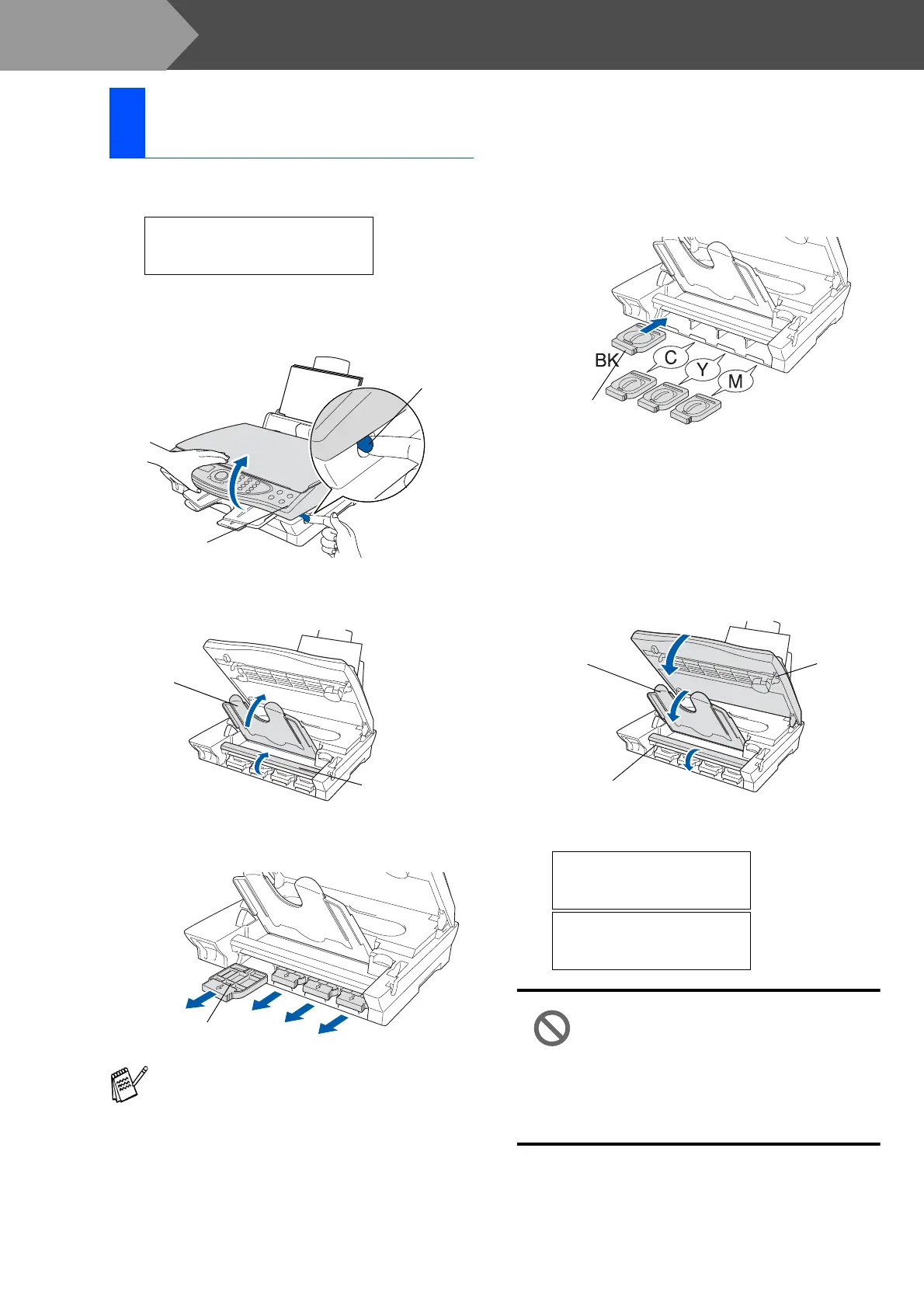 BK

C

Y

M